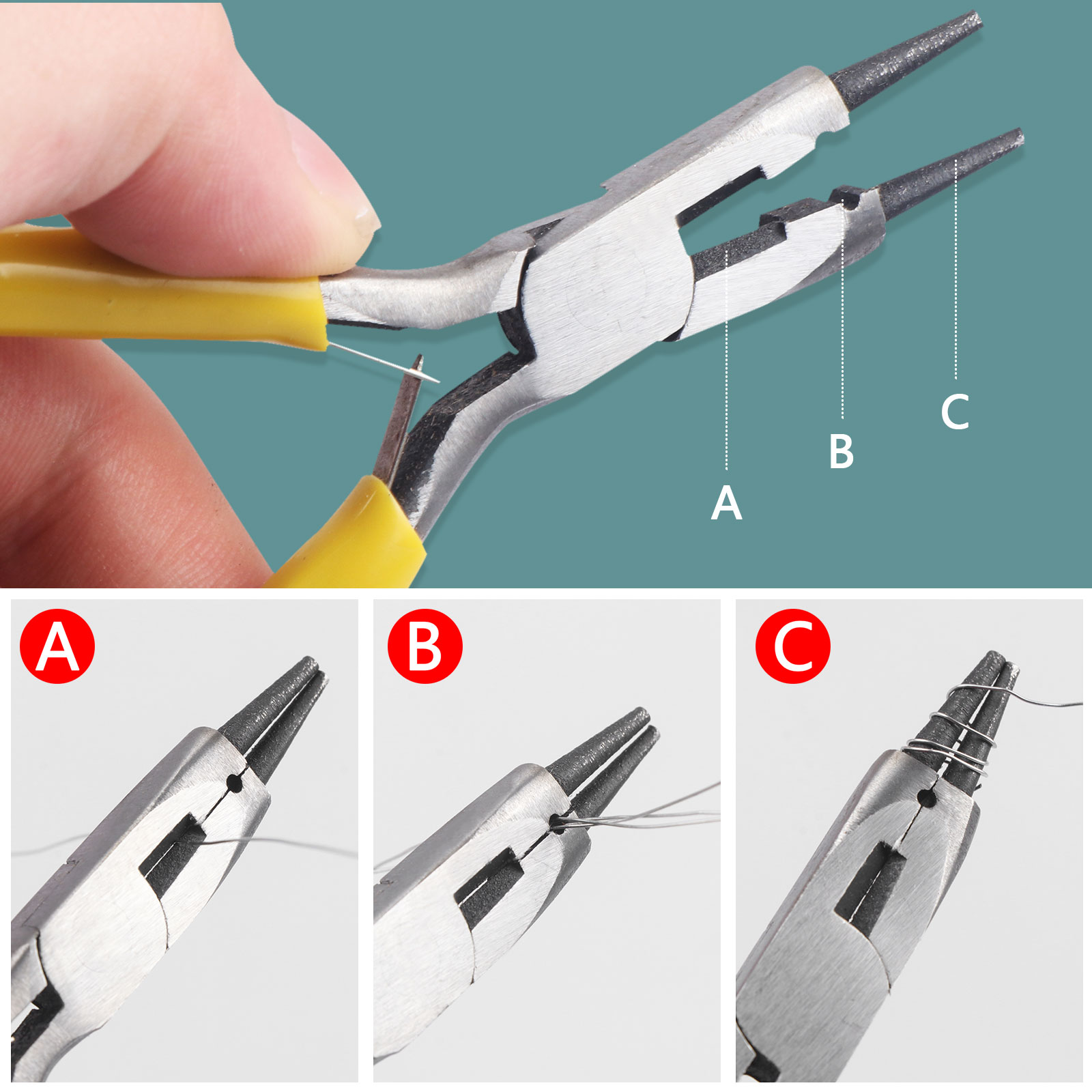 A
B
C

A

B

C