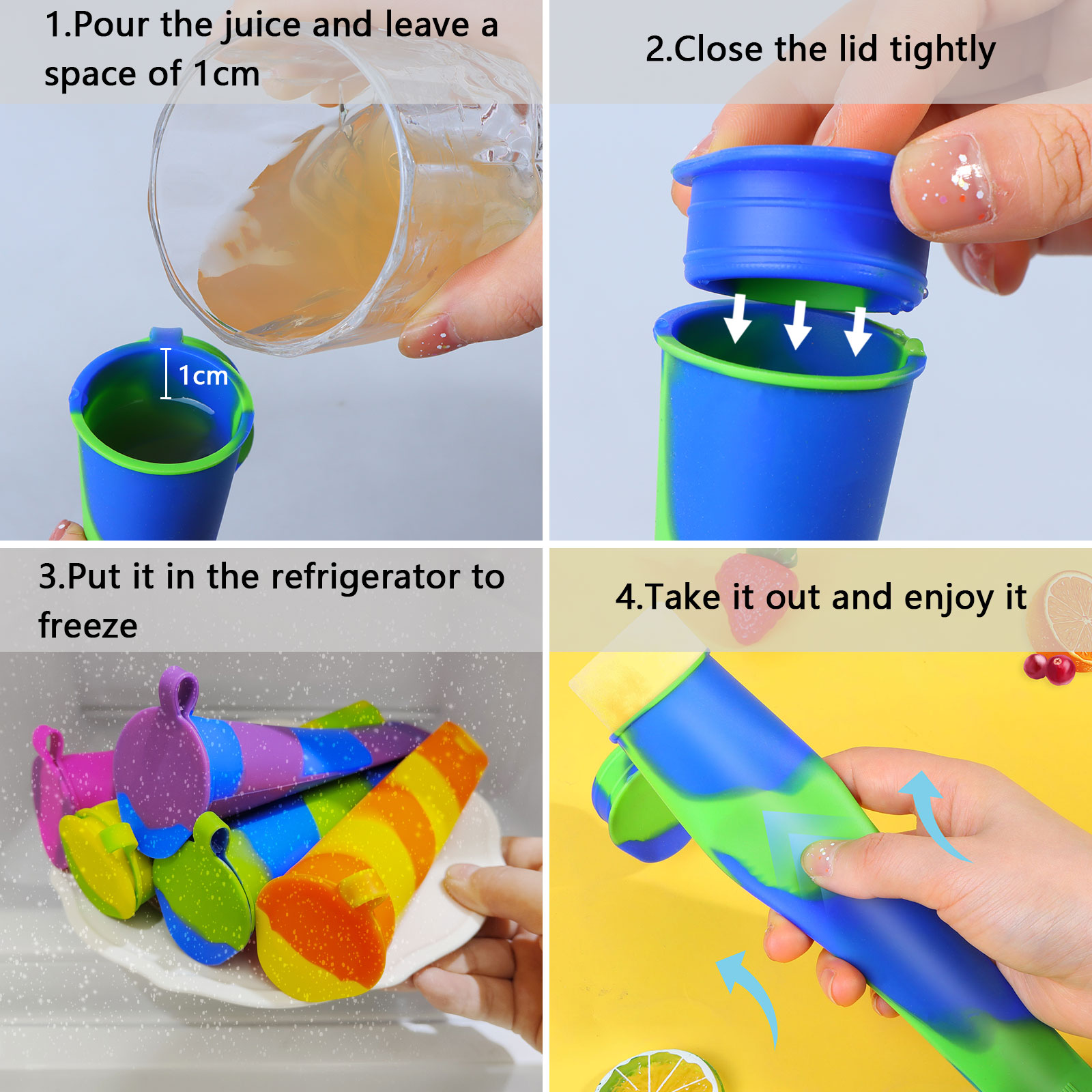 1.Pour the juice and leave a space of 1cm

1cm

2.Close the lid tightly

3.Put it in the refrigerator to freeze

4.Take it out and enjoy it