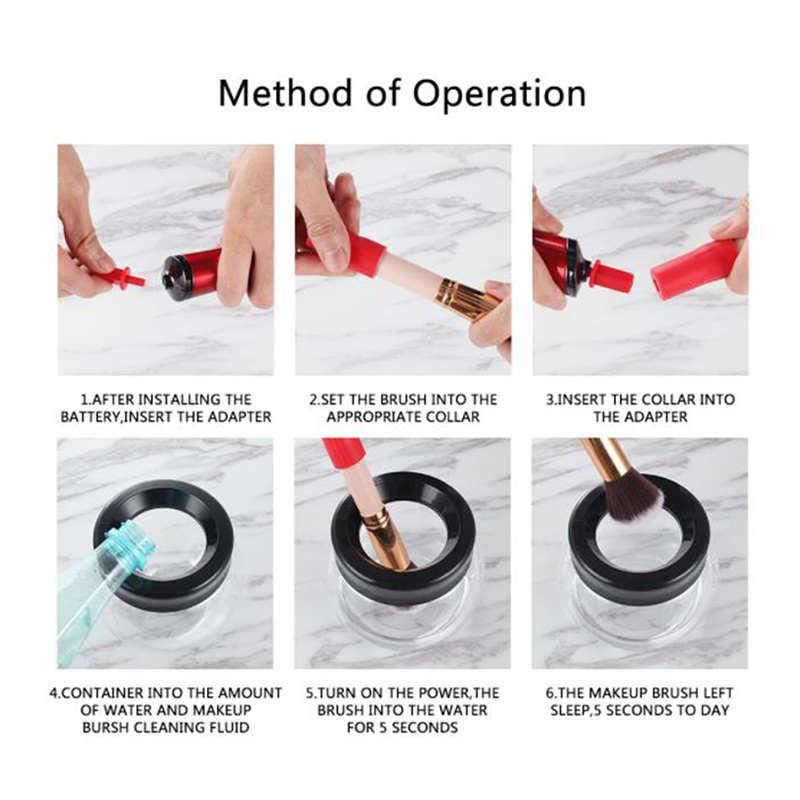 Method of Operation

1.AFTER INSTALLING THE BATTERY,INSERT THE ADAPTER

2.SET THE BRUSH INTO THE APPROPRIATE COLLAR

3.INSERT THE COLLAR INTO THE ADAPTER

4.CONTAINER INTO THE AMOUNT OF WATER AND MAKEUP BURSH CLEANING FLUID

5.TURN ON THE POWER,THE BRUSH INTO THE WATER FOR 5 SECONDS

6.THE MAKEUP BRUSH LEFT SLEEP,5 SECONDS TO DAY