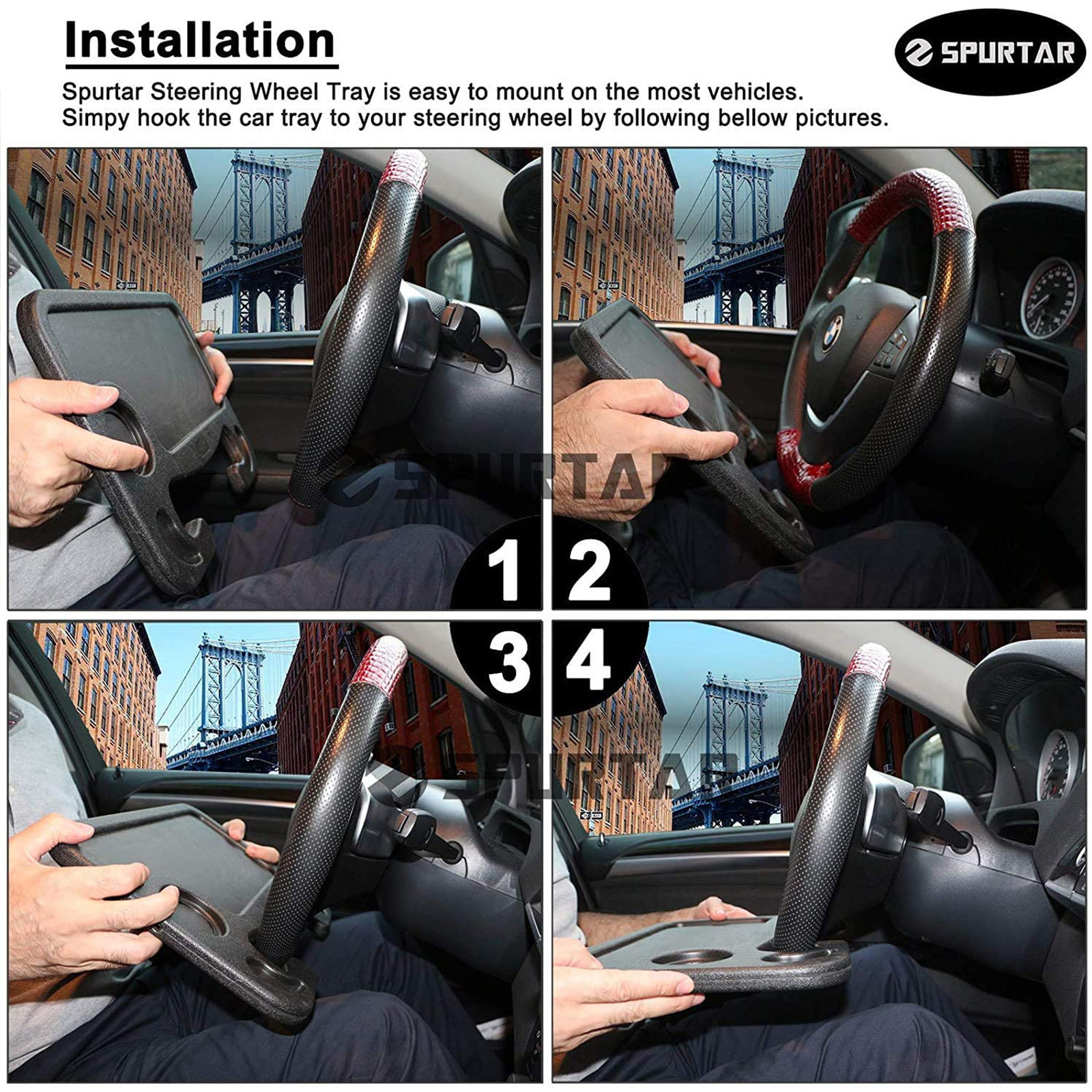 Installation

SPURTAR

Spurtar Steering Wheel Tray is easy to mount on the most vehicles.
Simpy hook the car tray to your steering wheel by following bellow pictures.

SPURTAR

1

2

3

4

SPURTAR