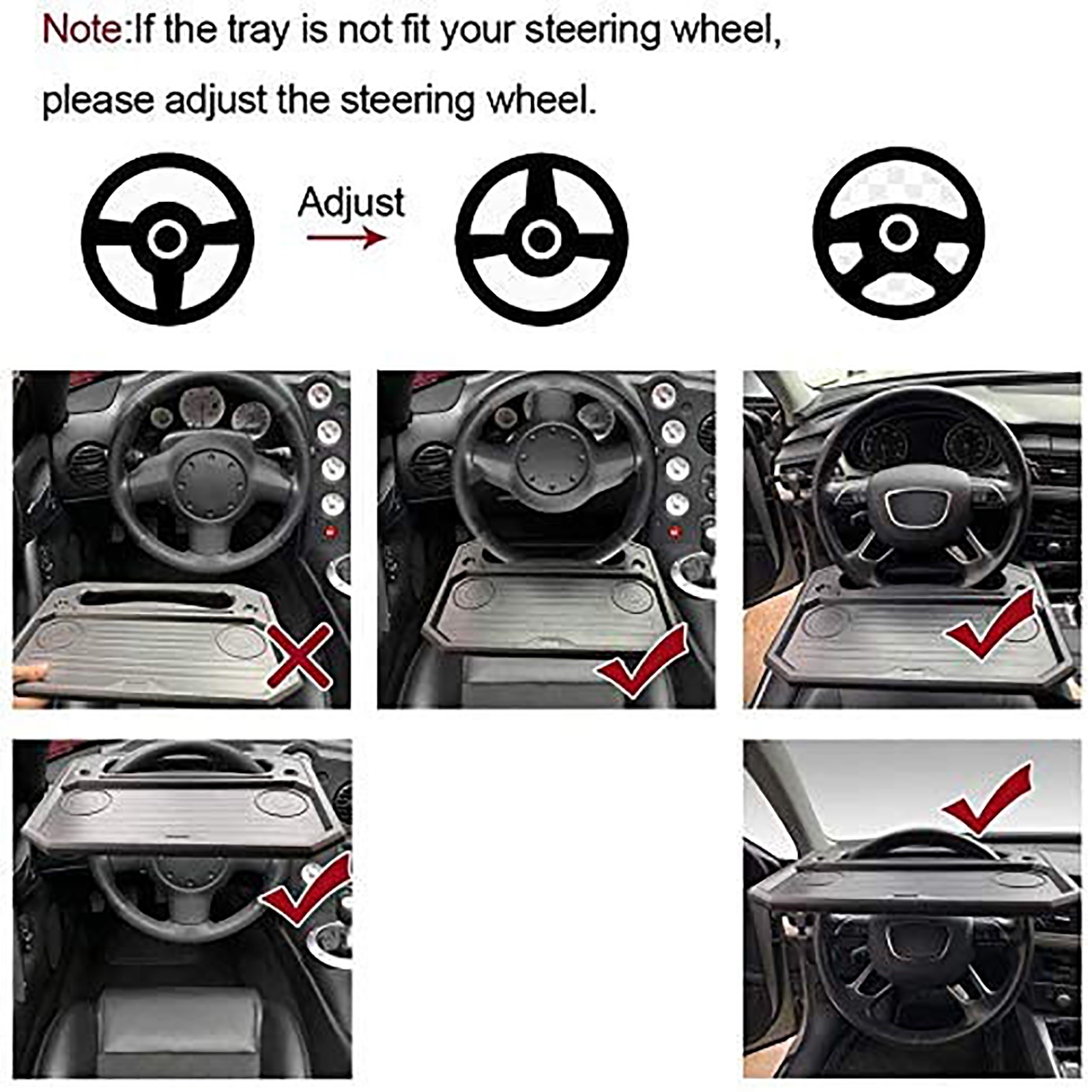 Note:If the tray is not fit your steering wheel, please adjust the steering wheel.

Adjust