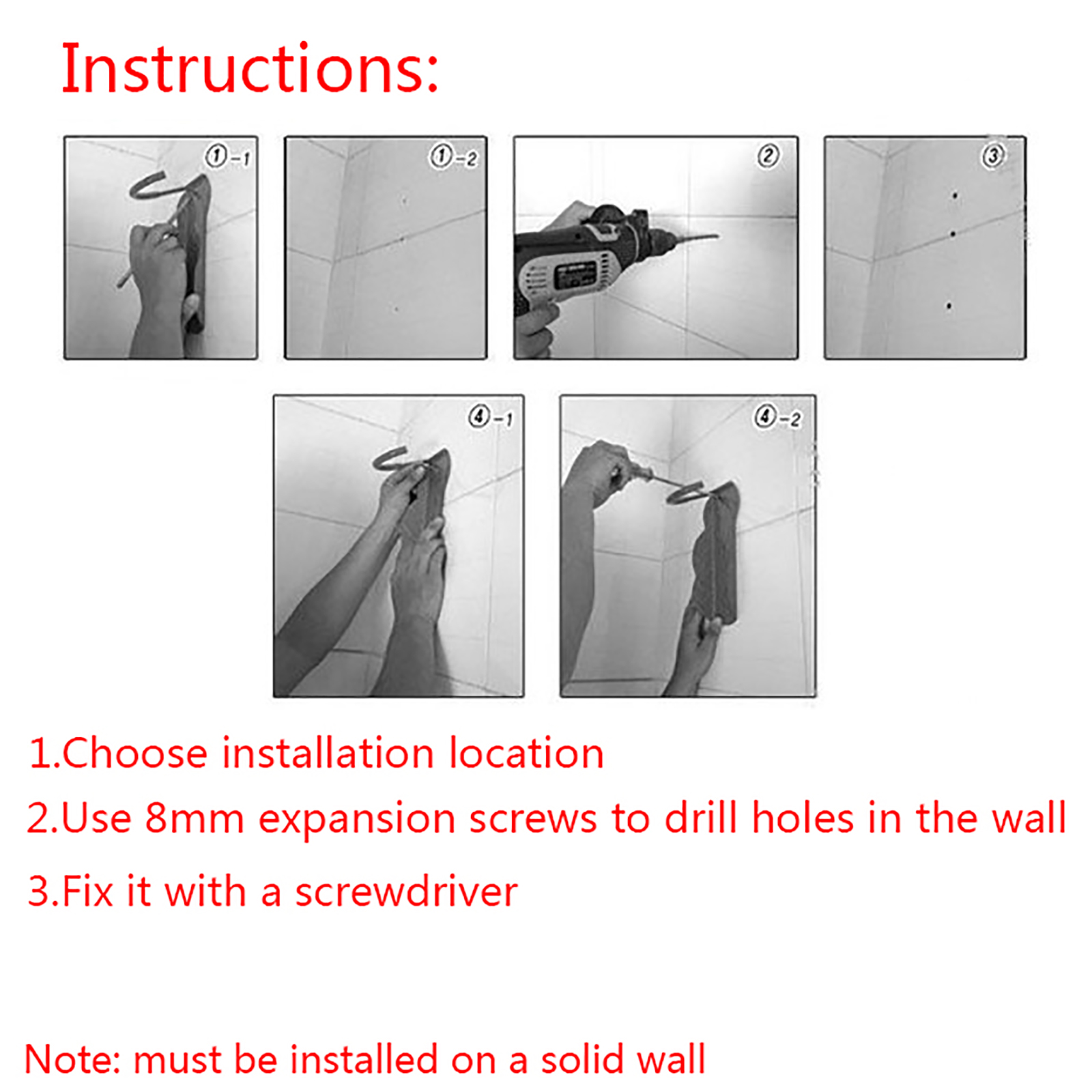 Instructions:

①-1

①-2

②

③

④-1

④-2

1.Choose installation location

2.Use 8mm expansion screws to drill holes in the wall

3.Fix it with a screwdriver

Note: must be installed on a solid wall