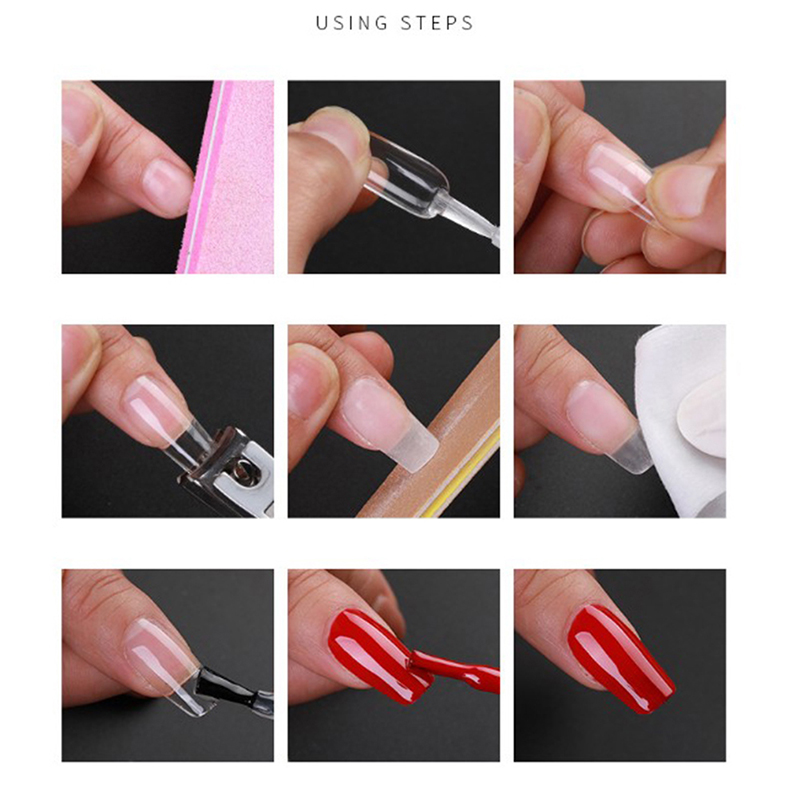 USING STEPS