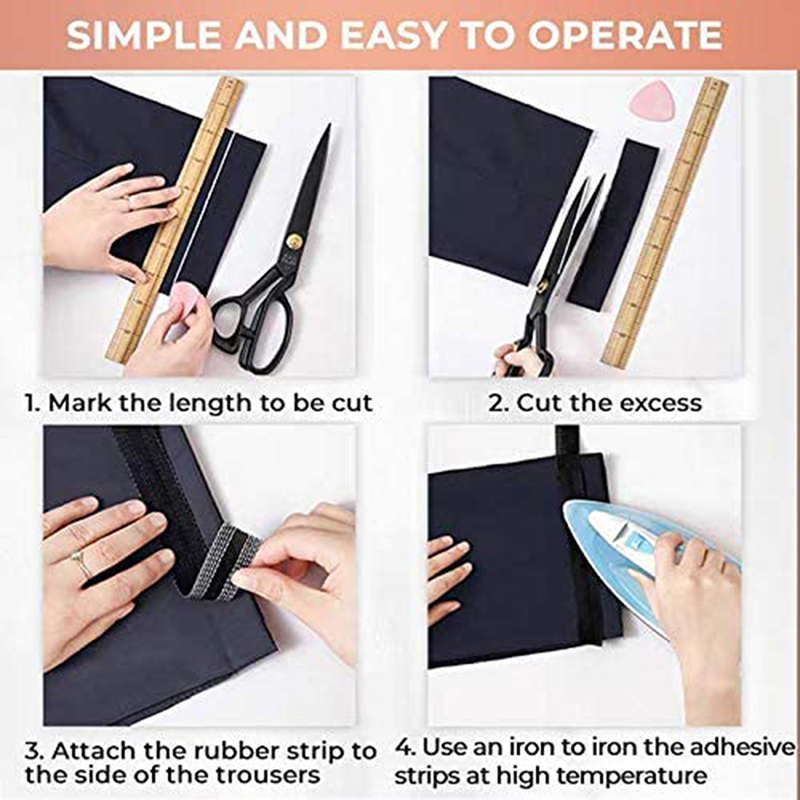 SIMPLE AND EASY TO OPERATE

1. Mark the length to be cut

2. Cut the excess

3. Attach the rubber strip to the side of the trousers

4. Use an iron to iron the adhesive strips at high temperature