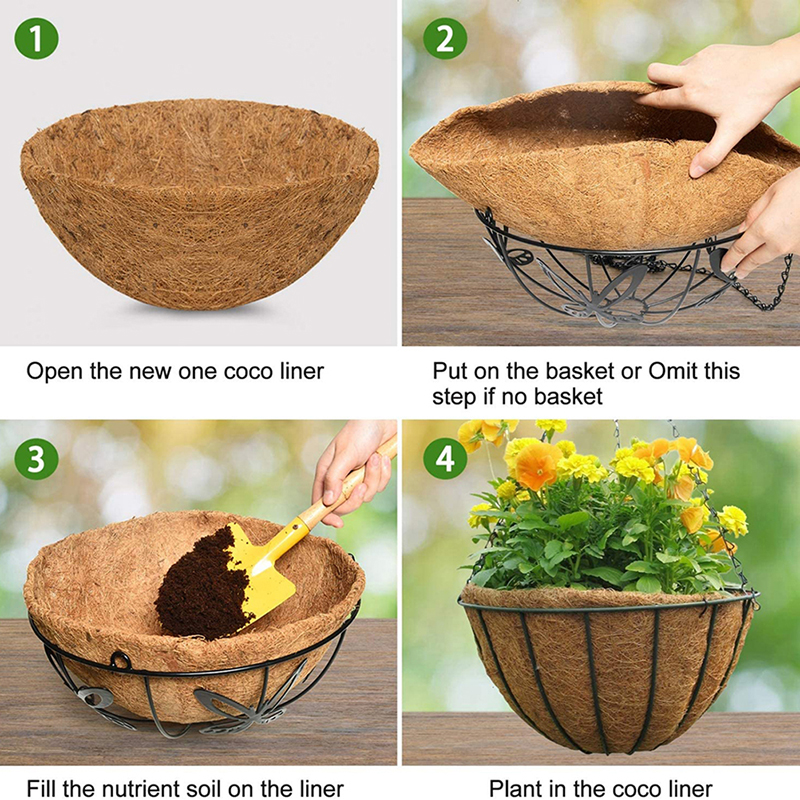 1

Open the new one coco liner

2

Put on the basket or Omit this step if no basket

3

Fill the nutrient soil on the liner

4

Plant in the coco liner