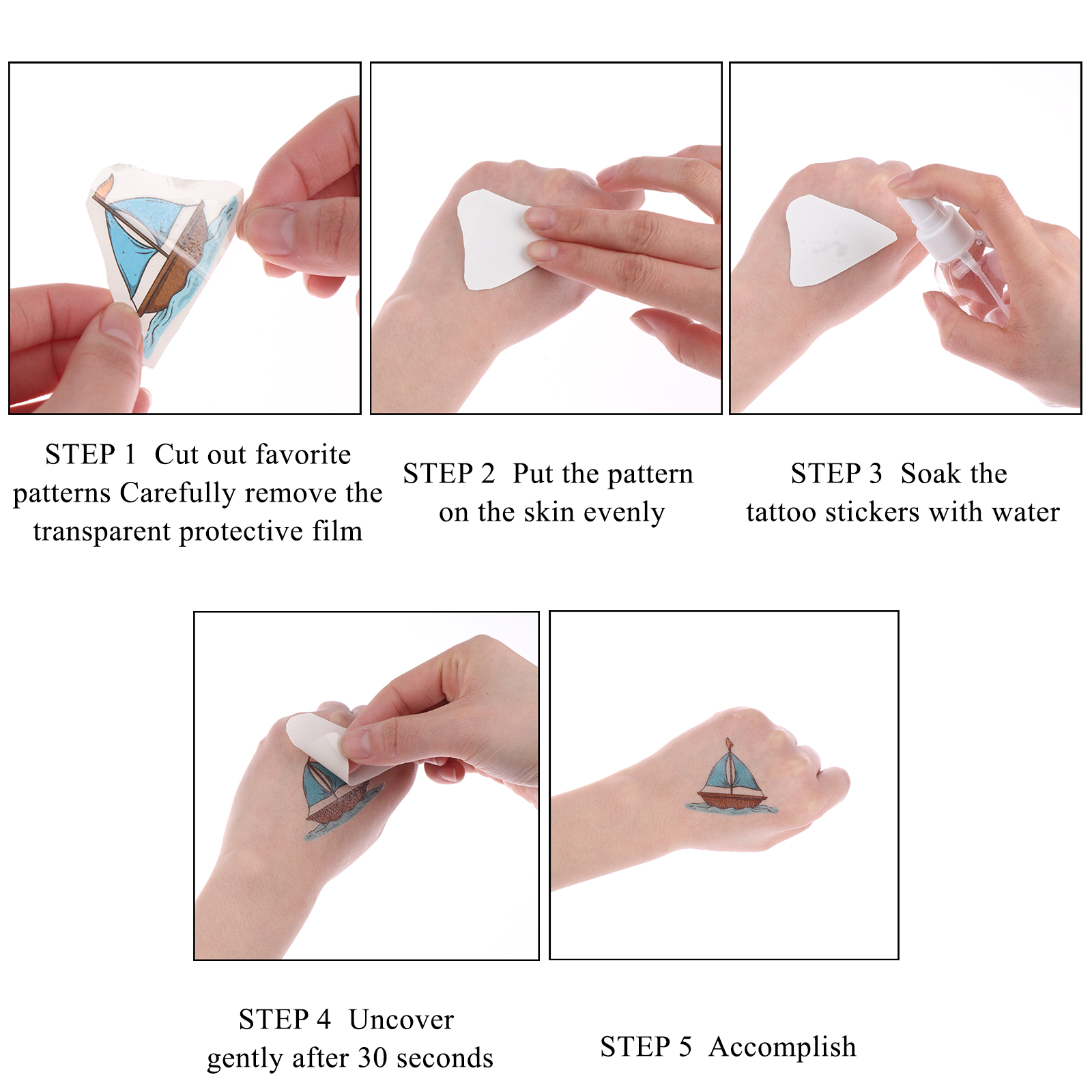 STEP 1 Cut out favorite patterns Carefully remove the transparent protective film

STEP 2 Put the pattern on the skin evenly

STEP 3 Soak the tattoo stickers with water

STEP 4 Uncover gently after 30 seconds

STEP 5 Accomplish