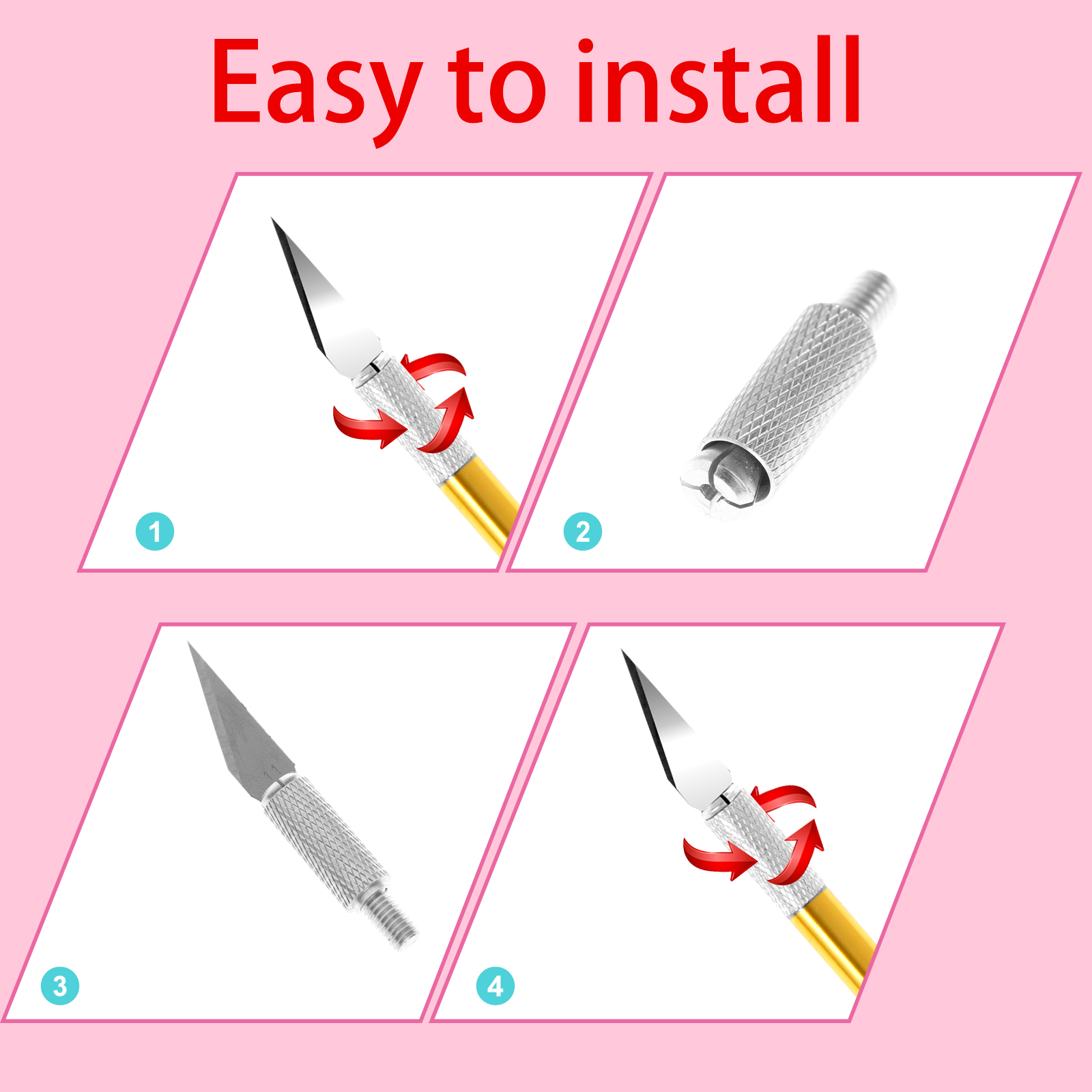 Easy to install

1

2

3

4