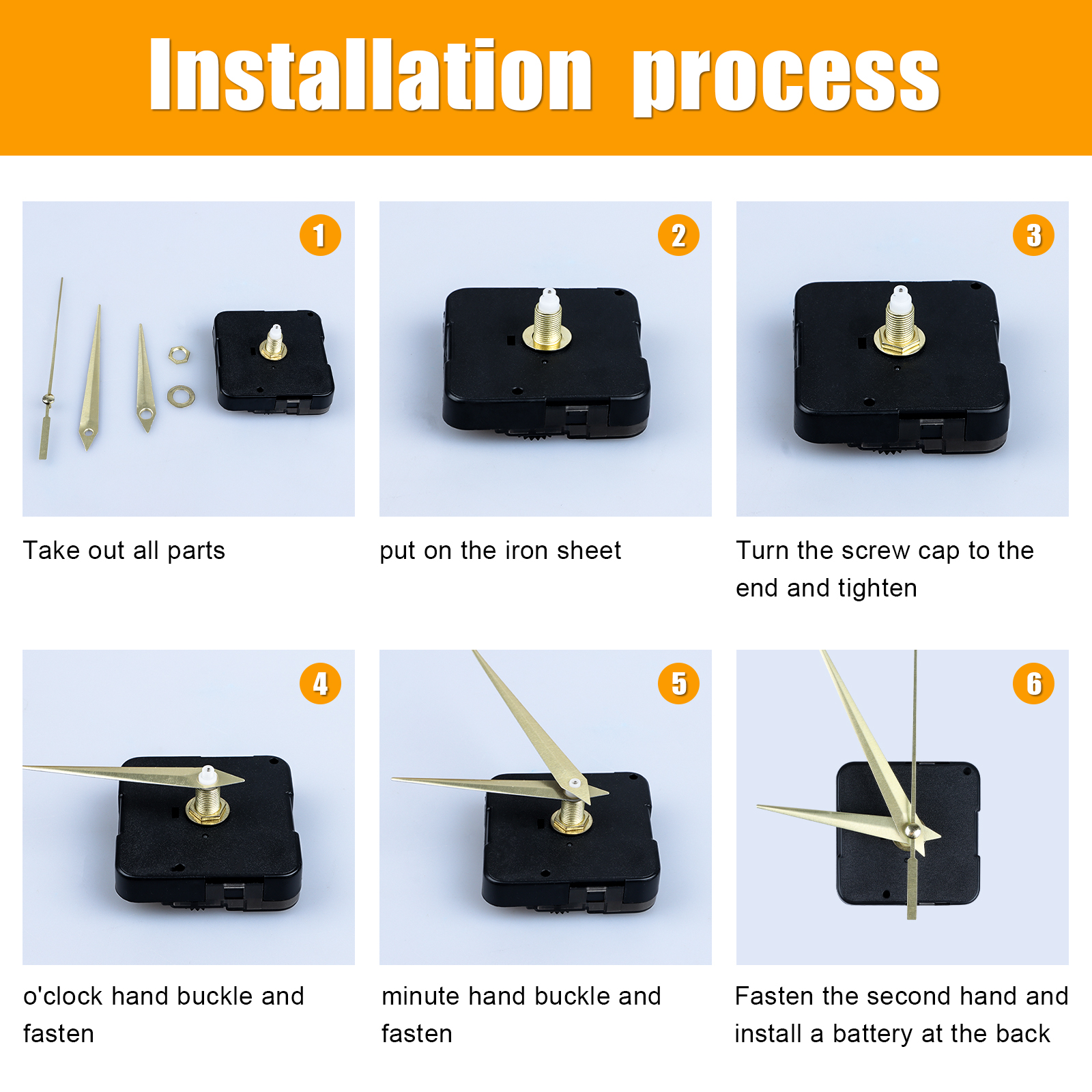 Installation process

1

Take out all parts

2

put on the iron sheet

3

Turn the screw cap to the end and tighten

4

o'clock hand buckle and fasten

5

minute hand buckle and fasten

6

Fasten the second hand and install a battery at the back