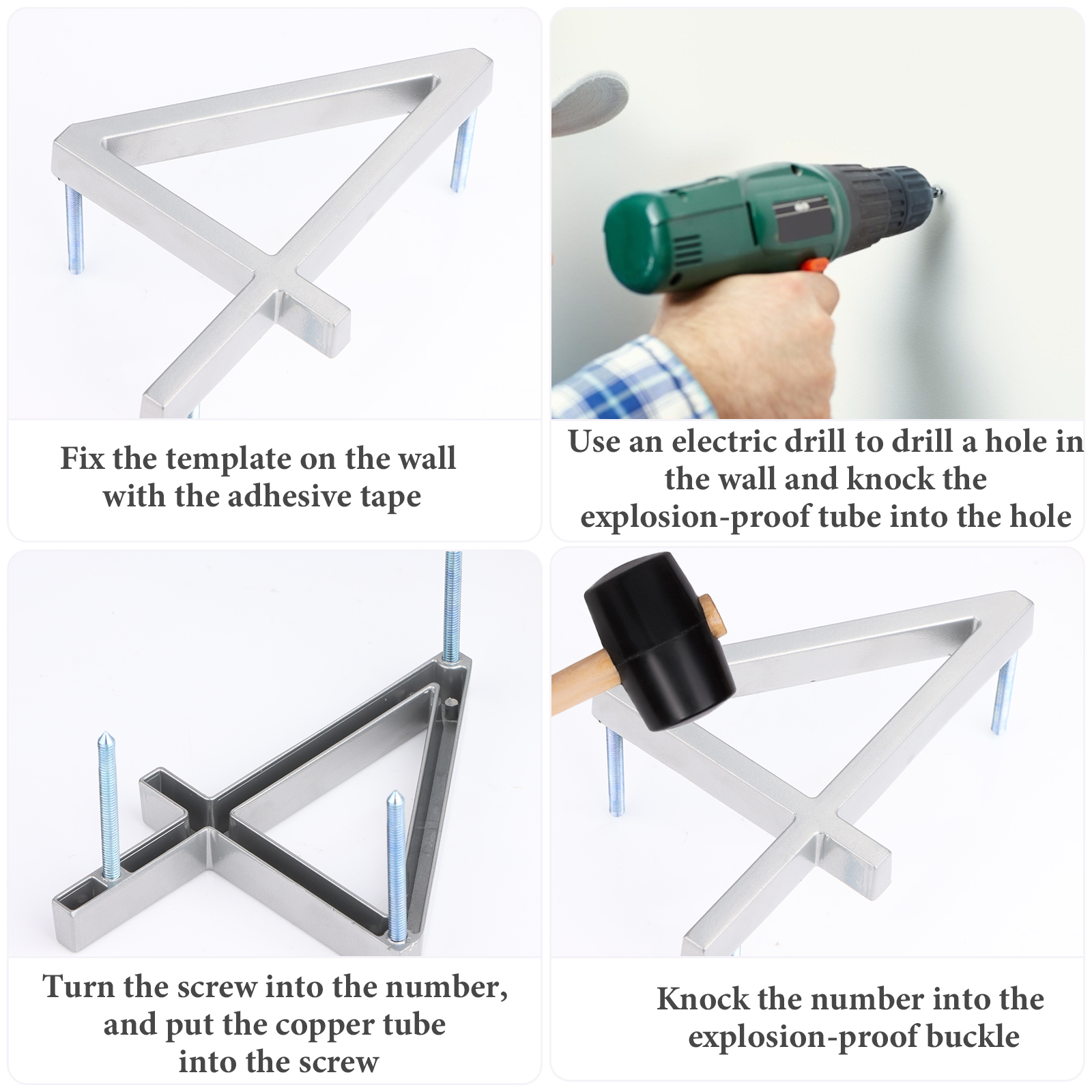 Fix the template on the wall with the adhesive tape

Use an electric drill to drill a hole in the wall and knock the explosion-proof tube into the hole

Turn the screw into the number, and put the copper tube into the screw

Knock the number into the explosion-proof buckle