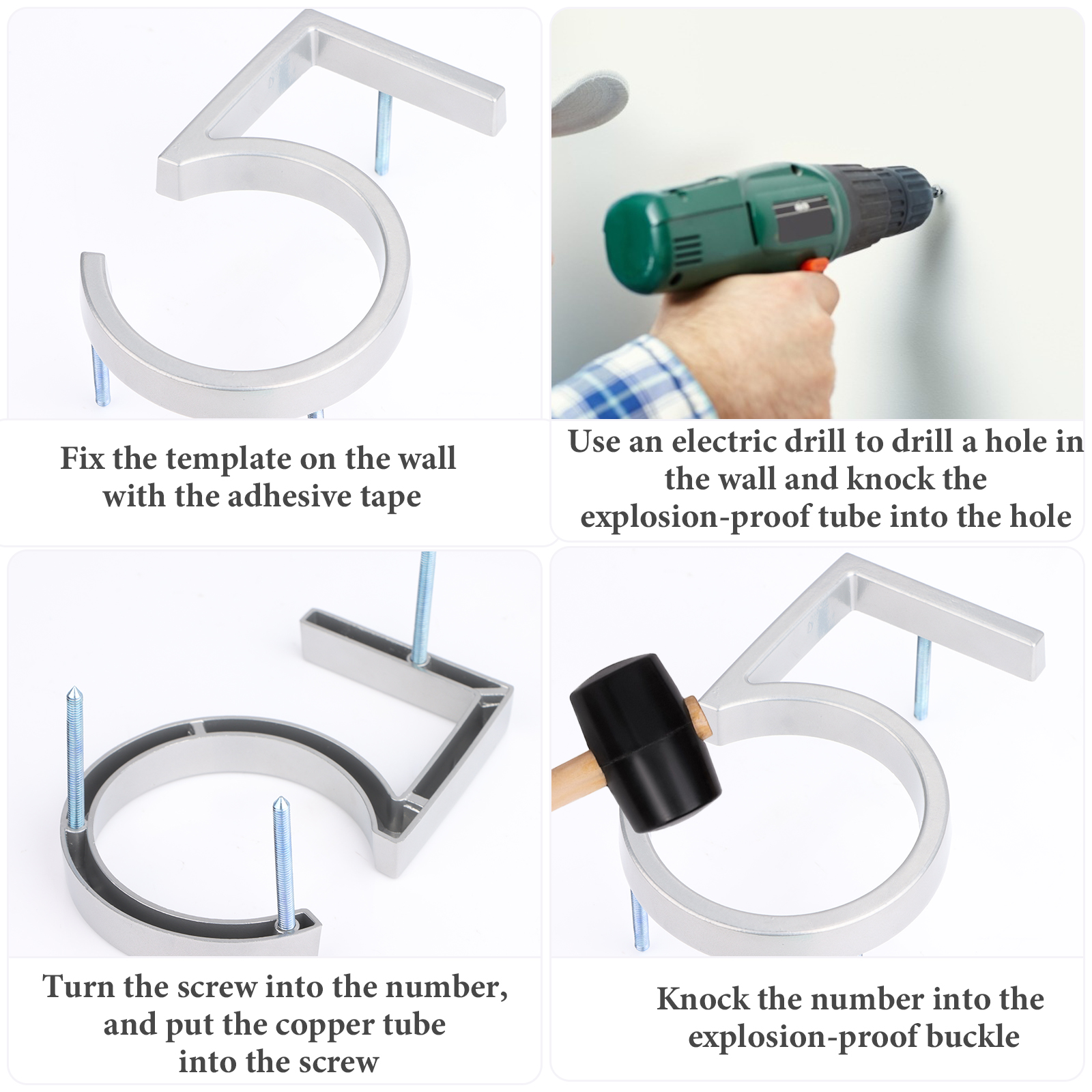 Fix the template on the wall with the adhesive tape

Use an electric drill to drill a hole in the wall and knock the explosion-proof tube into the hole

Turn the screw into the number, and put the copper tube into the screw

Knock the number into the explosion-proof buckle