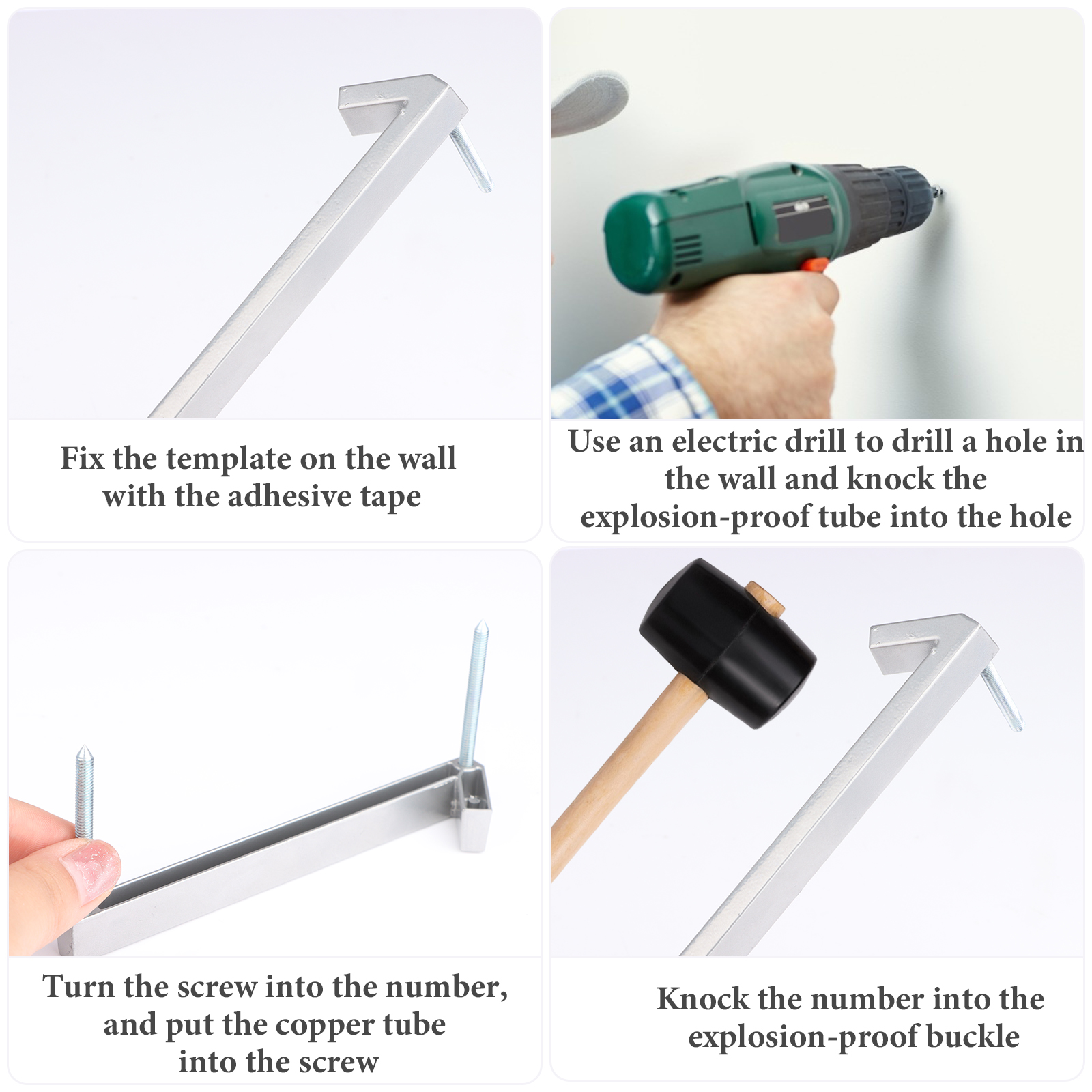 Fix the template on the wall with the adhesive tape

Use an electric drill to drill a hole in the wall and knock the explosion-proof tube into the hole

Turn the screw into the number, and put the copper tube into the screw

Knock the number into the explosion-proof buckle