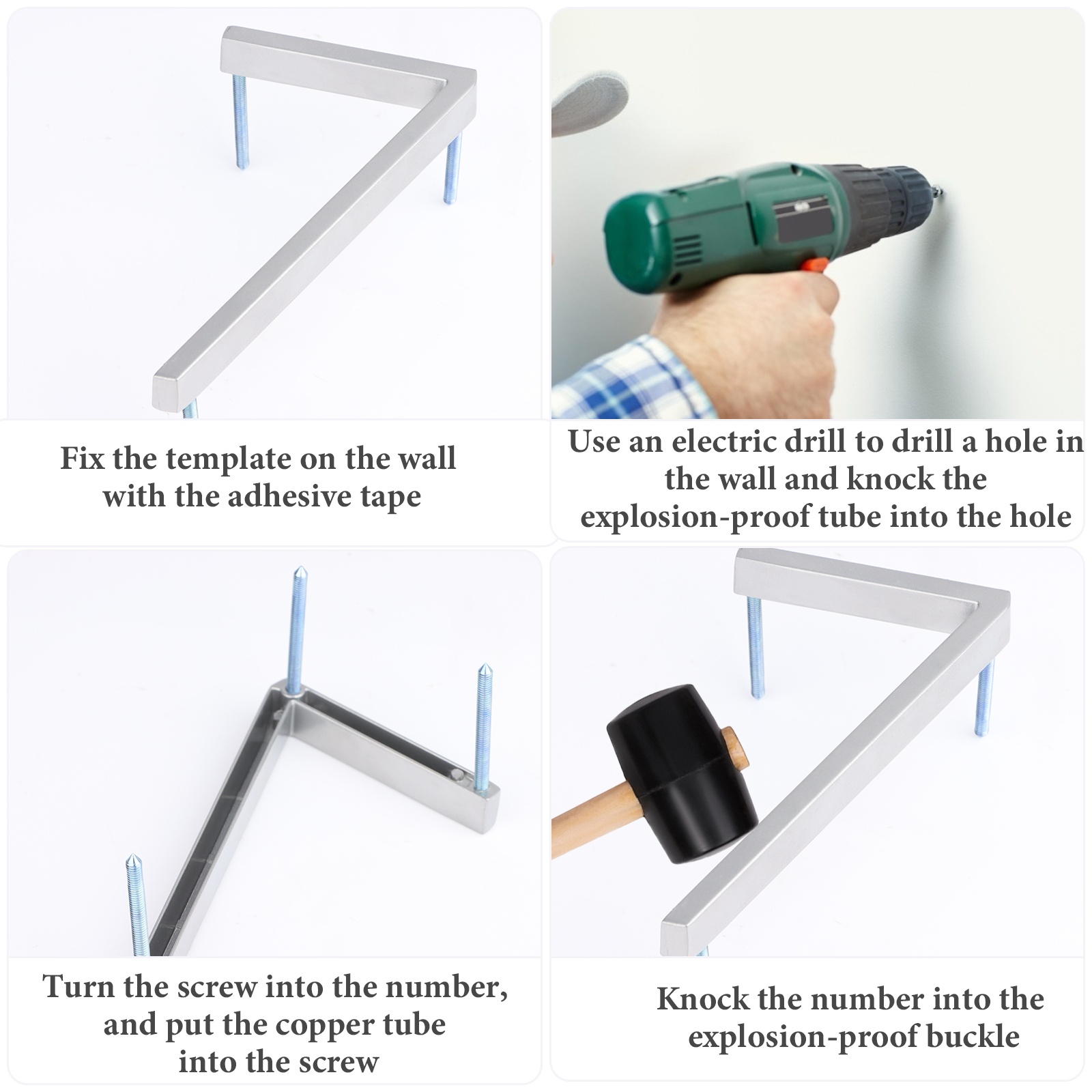 Fix the template on the wall with the adhesive tape

Use an electric drill to drill a hole in the wall and knock the explosion-proof tube into the hole

Turn the screw into the number, and put the copper tube into the screw

Knock the number into the explosion-proof buckle