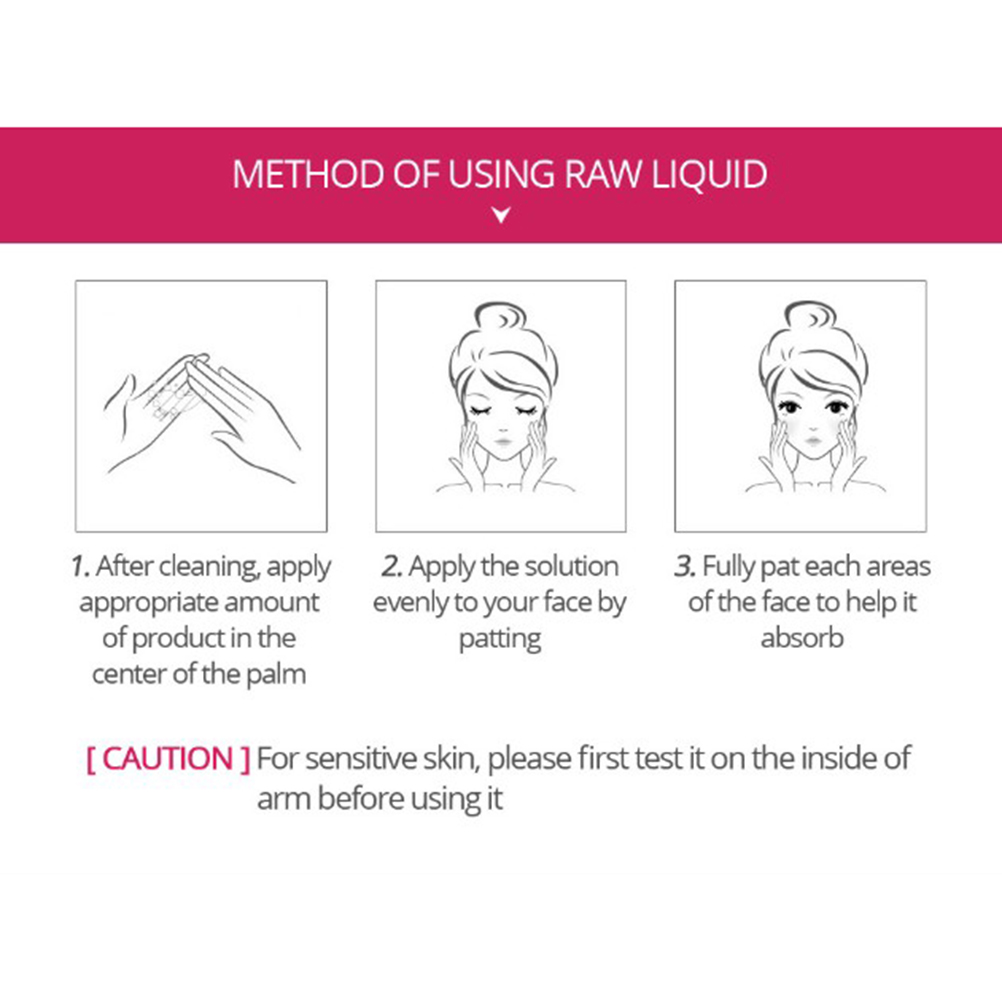 METHOD OF USING RAW LIQUID

1. After cleaning, apply appropriate amount of product in the center of the palm

2. Apply the solution evenly to your face by patting

3. Fully pat each areas of the face to help it absorb

[ CAUTION ] For sensitive skin, please first test it on the inside of arm before using it