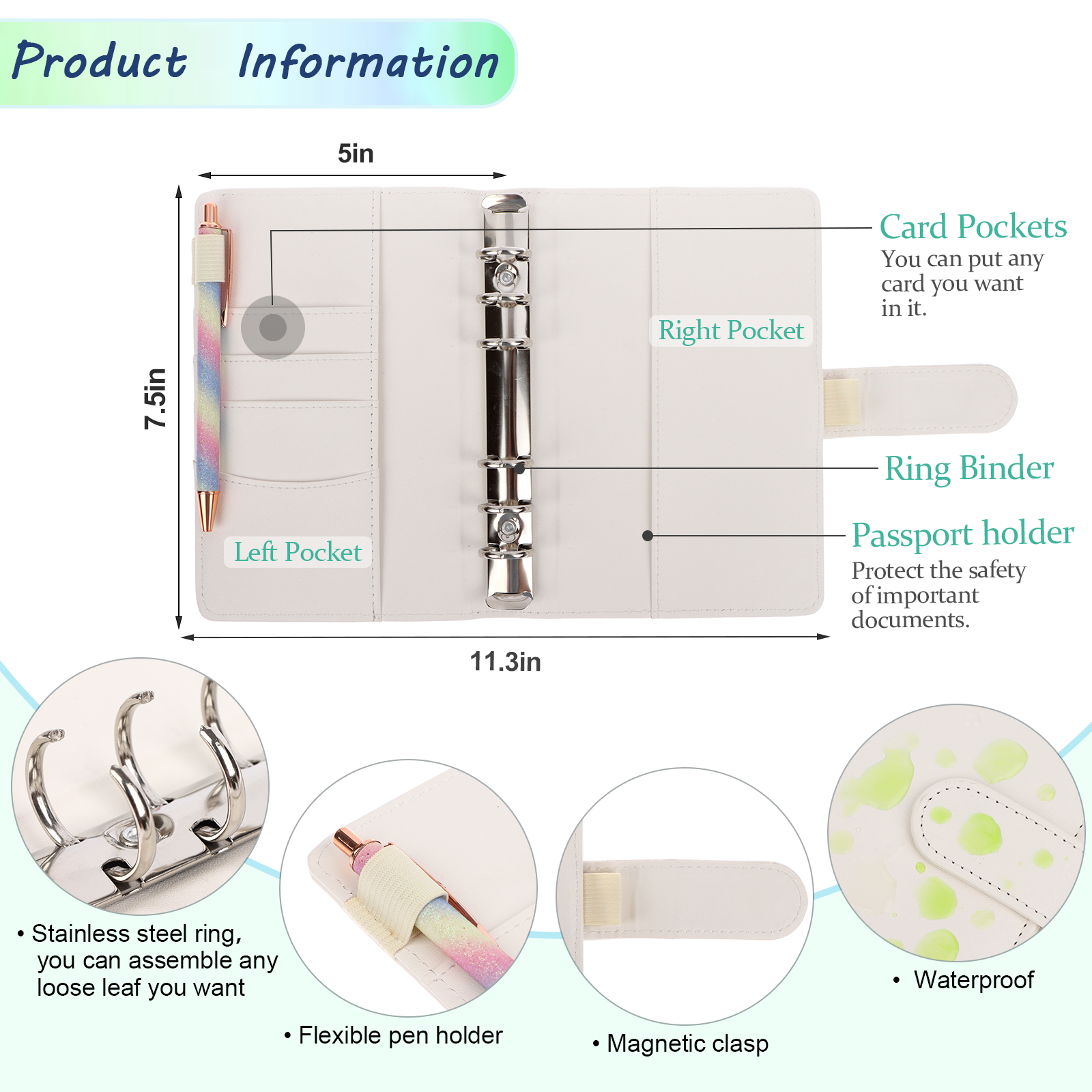 Product Information

5in

7.5in

Card Pockets
You can put any card you want in it.

Right Pocket

Ring Binder

Passport holder
Protect the safety of important documents.

Left Pocket

11.3in

• Stainless steel ring, you can assemble any loose leaf you want

• Flexible pen holder

• Magnetic clasp

• Waterproof