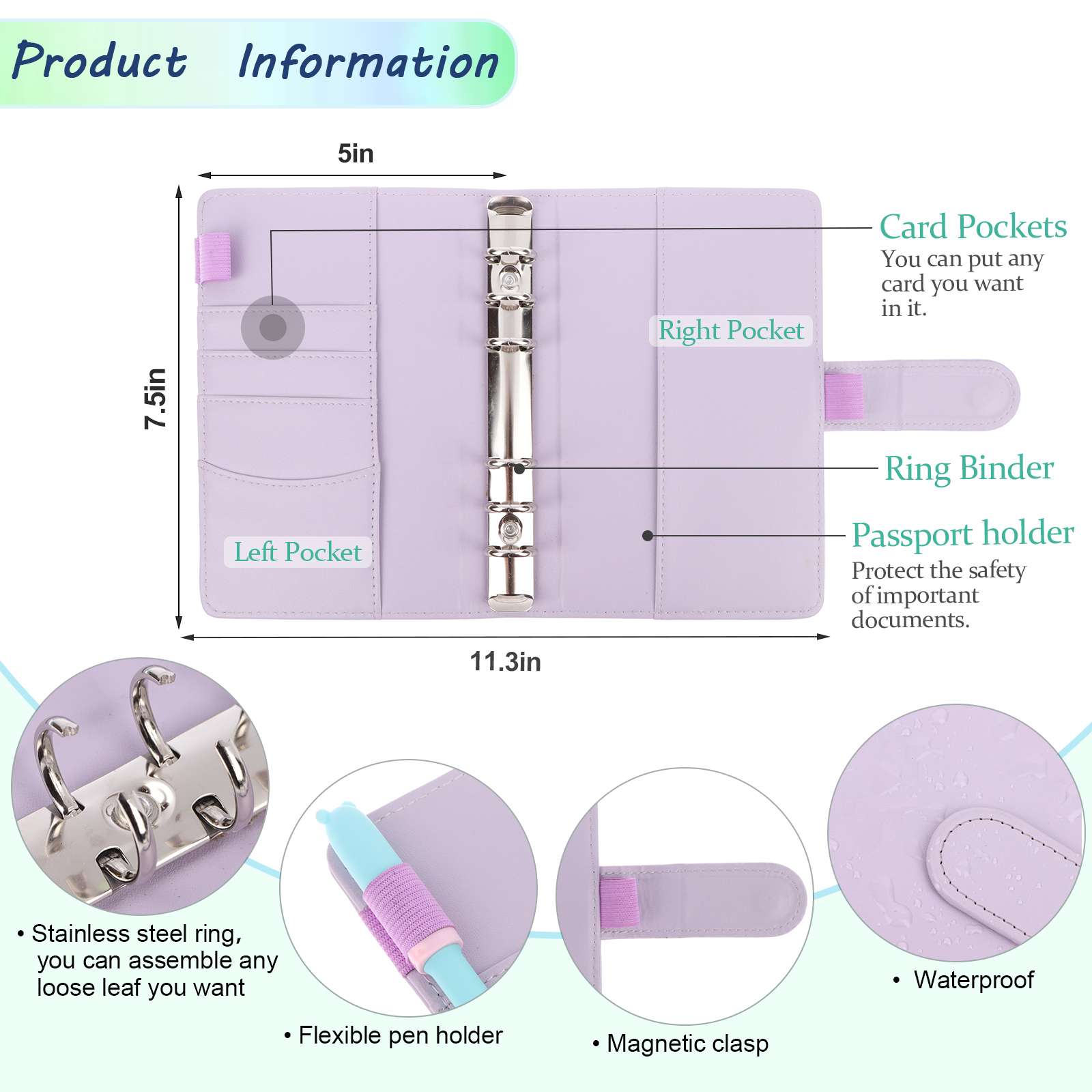 Product Information

5in

7.5in

Card Pockets
You can put any card you want in it.

Right Pocket

Ring Binder

Passport holder
Protect the safety of important documents.

Left Pocket

11.3in

• Stainless steel ring, you can assemble any loose leaf you want

• Flexible pen holder

• Magnetic clasp

• Waterproof