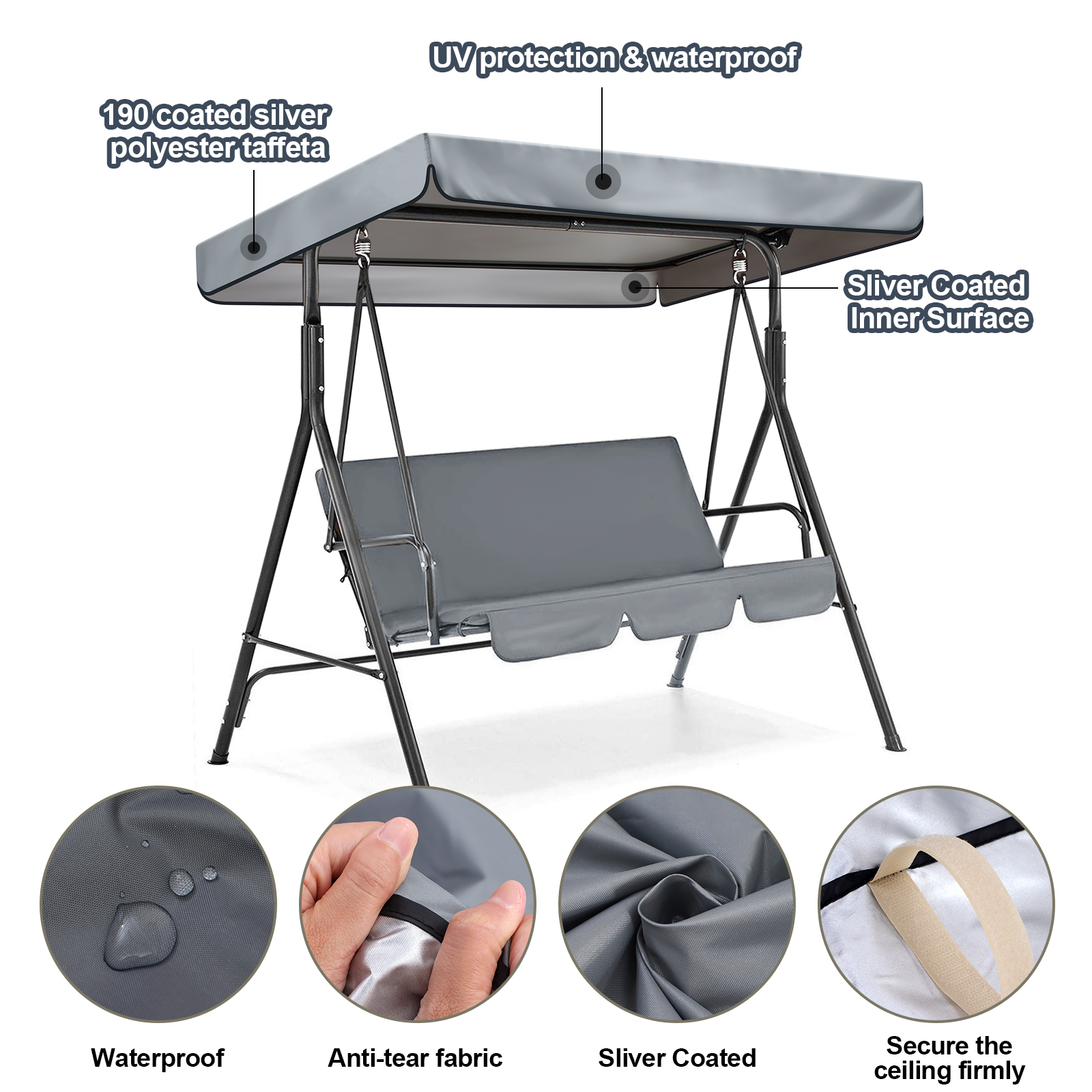 UV protection & waterproof

190 coated silver polyester taffeta

Sliver Coated Inner Surface

Waterproof

Anti-tear fabric

Sliver Coated

Secure the ceiling firmly