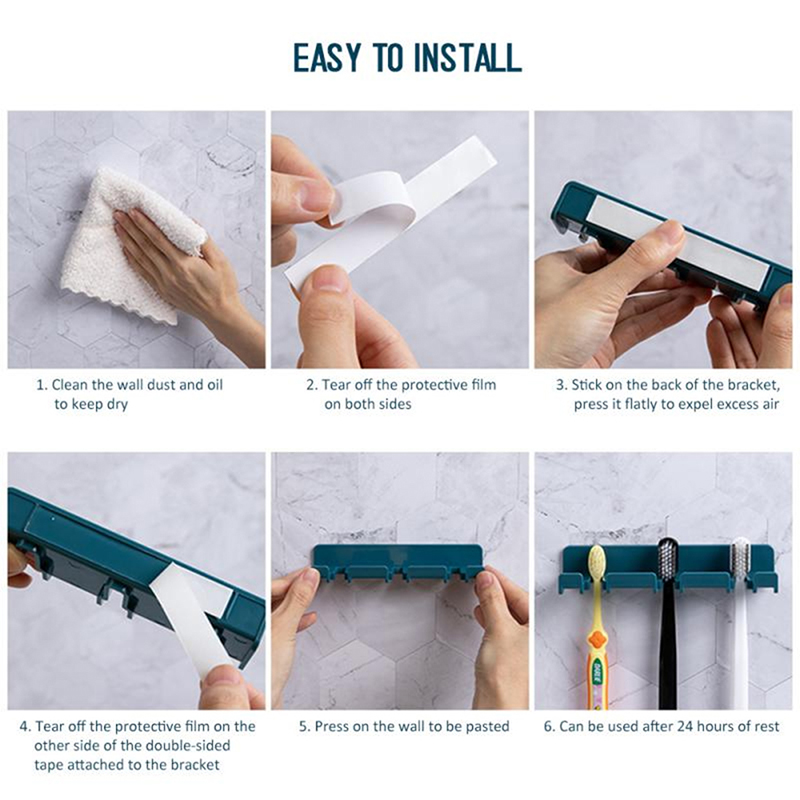 EASY TO INSTALL

1. Clean the wall dust and oil to keep dry

2. Tear off the protective film on both sides

3. Stick on the back of the bracket, press it flatly to expel excess air

4. Tear off the protective film on the other side of the double-sided tape attached to the bracket

5. Press on the wall to be pasted

6. Can be used after 24 hours of rest