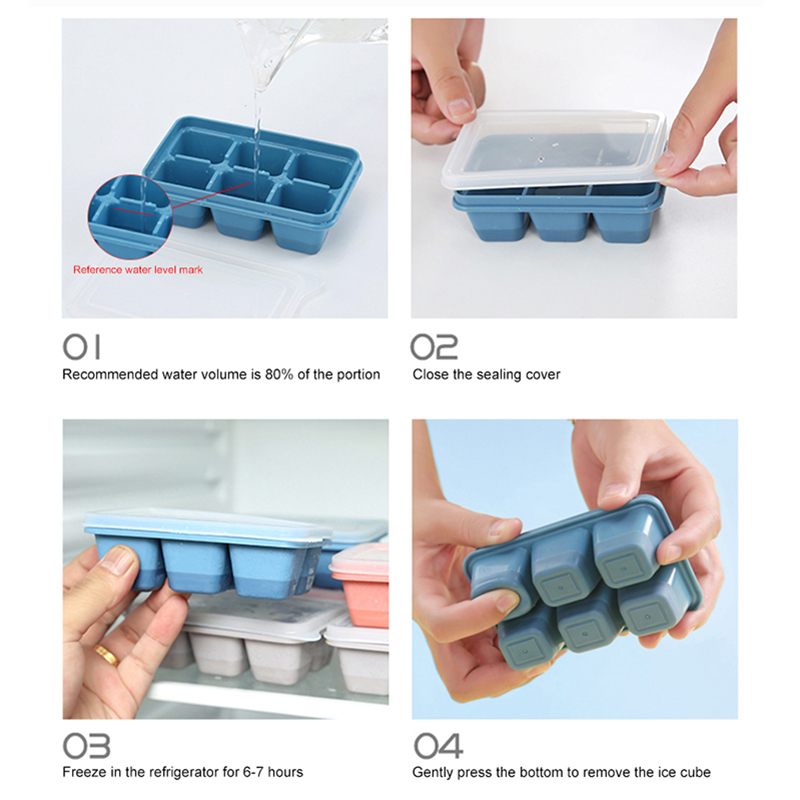 Reference water level mark

01
Recommended water volume is 80% of the portion

02
Close the sealing cover

03
Freeze in the refrigerator for 6-7 hours

04
Gently press the bottom to remove the ice cube