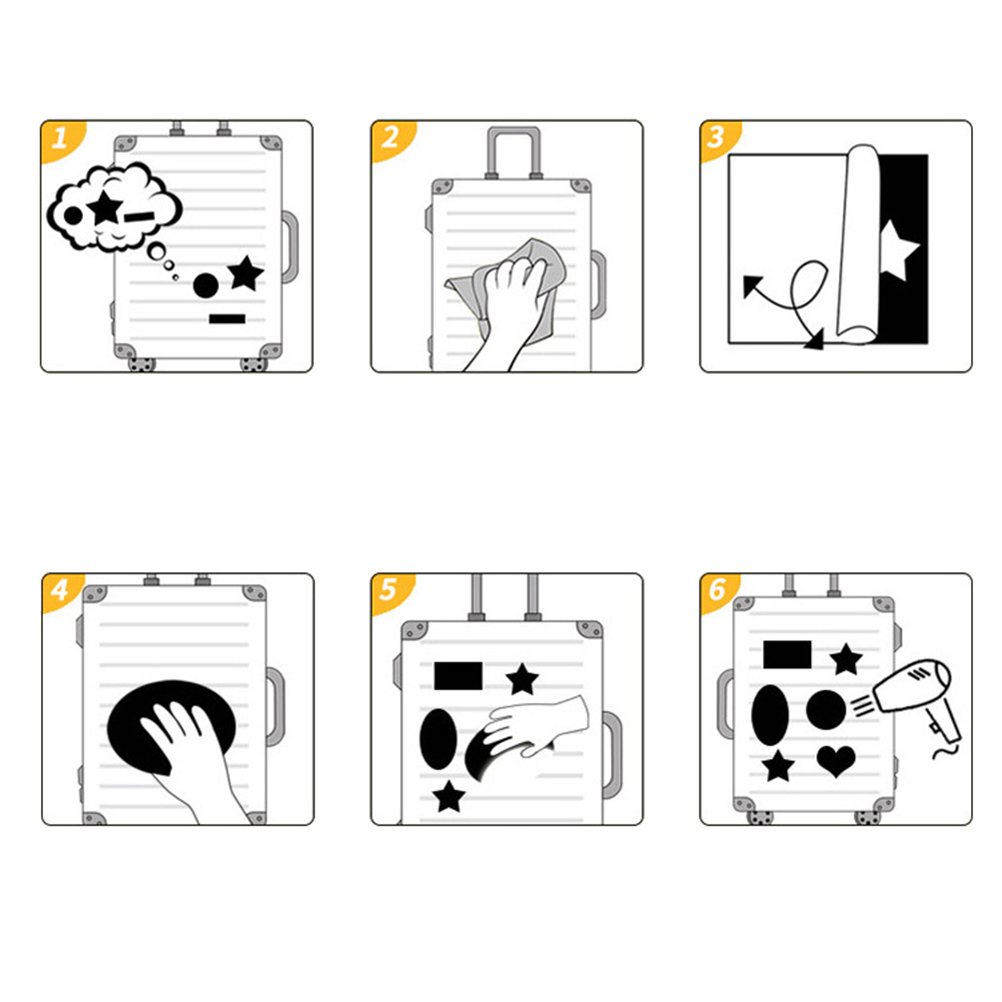 1
2
3
4
5
6