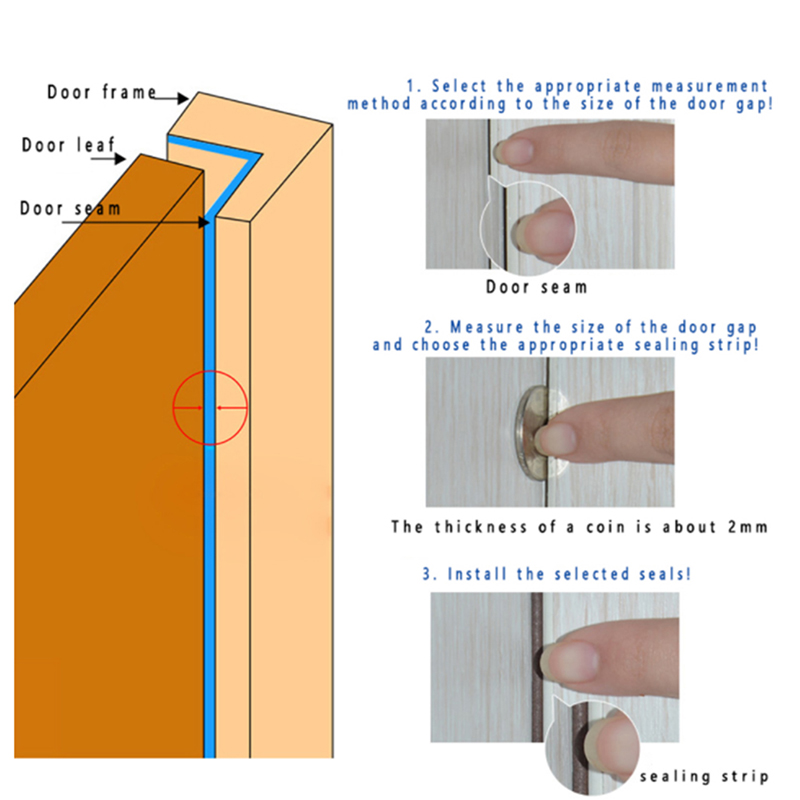 Door frame

Door leaf

Door seam

1. Select the appropriate measurement method according to the size of the door gap!

Door seam

2. Measure the size of the door gap and choose the appropriate sealing strip!

The thickness of a coin is about 2mm

3. Install the selected seals!

sealing strip