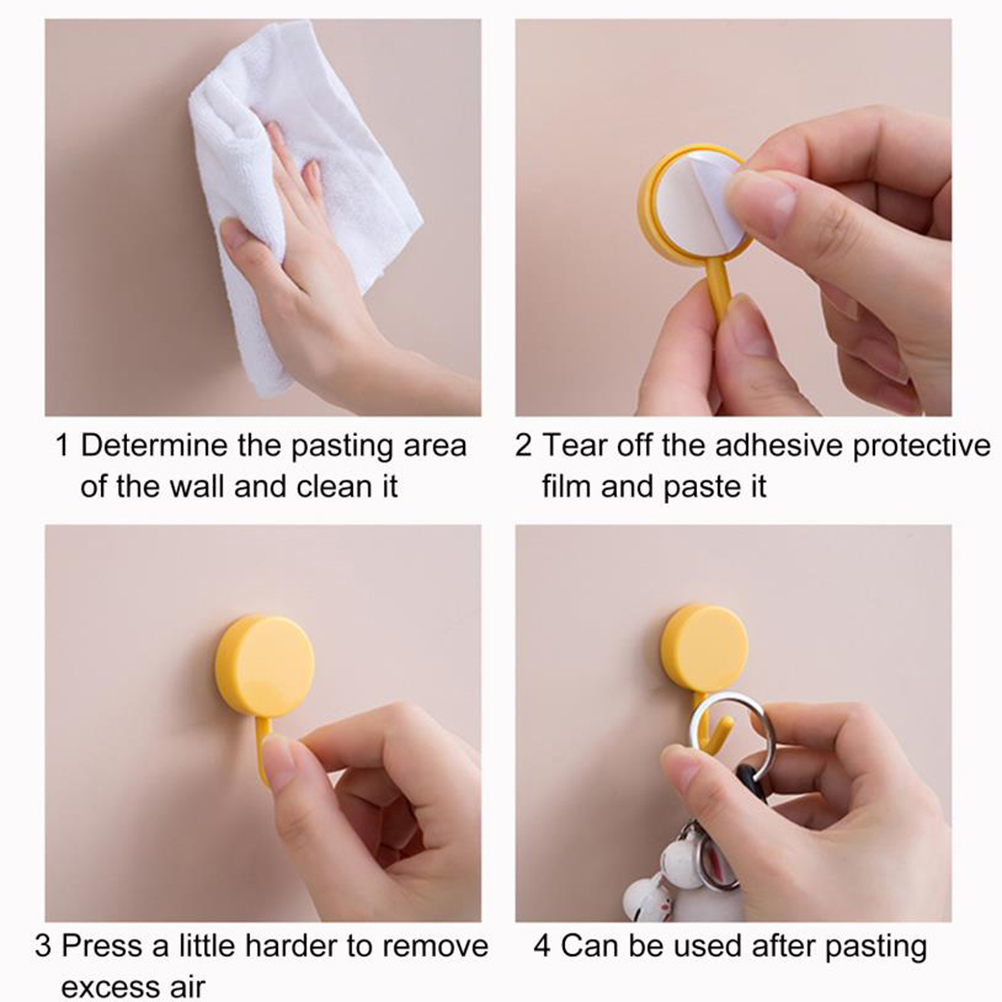 1 Determine the pasting area of the wall and clean it

2 Tear off the adhesive protective film and paste it

3 Press a little harder to remove excess air

4 Can be used after pasting