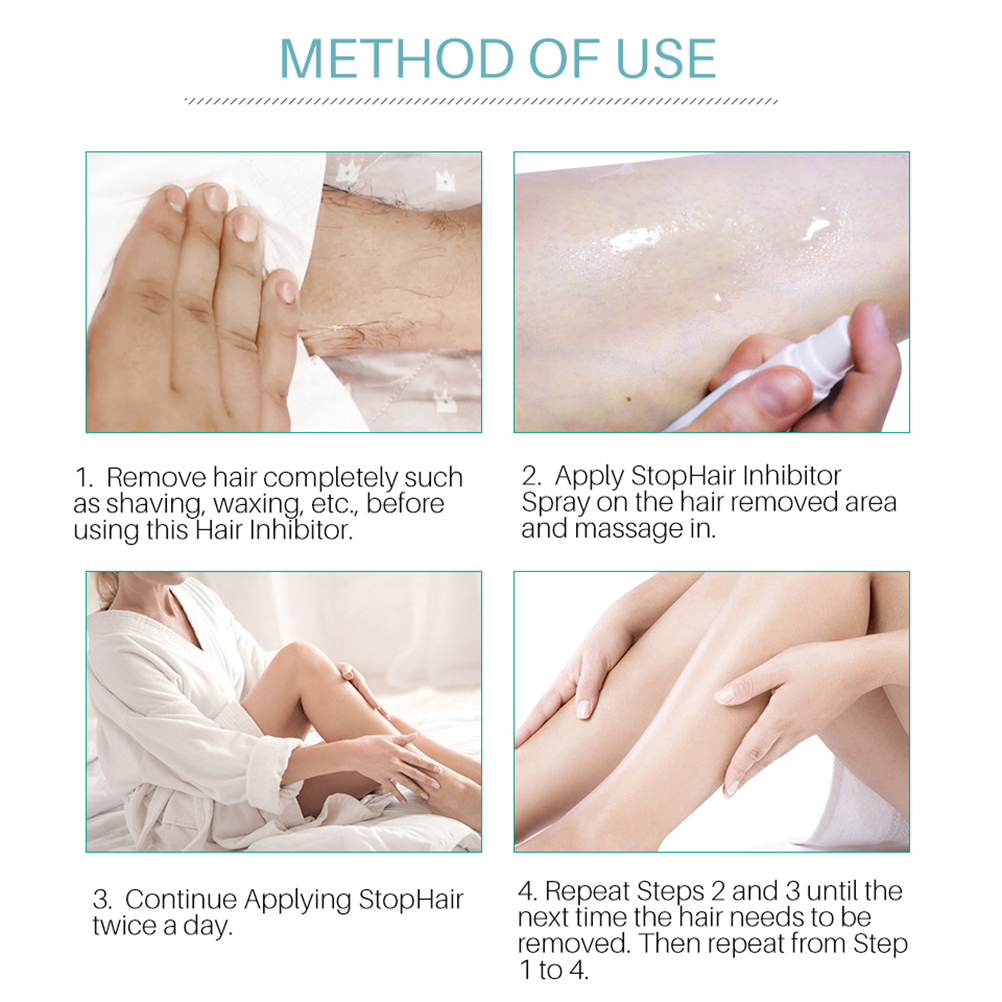 METHOD OF USE

1. Remove hair completely such as shaving, waxing, etc., before using this Hair Inhibitor.

2. Apply StopHair Inhibitor Spray on the hair removed area and massage in.

3. Continue Applying StopHair twice a day.

4. Repeat Steps 2 and 3 until the next time the hair needs to be removed. Then repeat from Step 1 to 4.