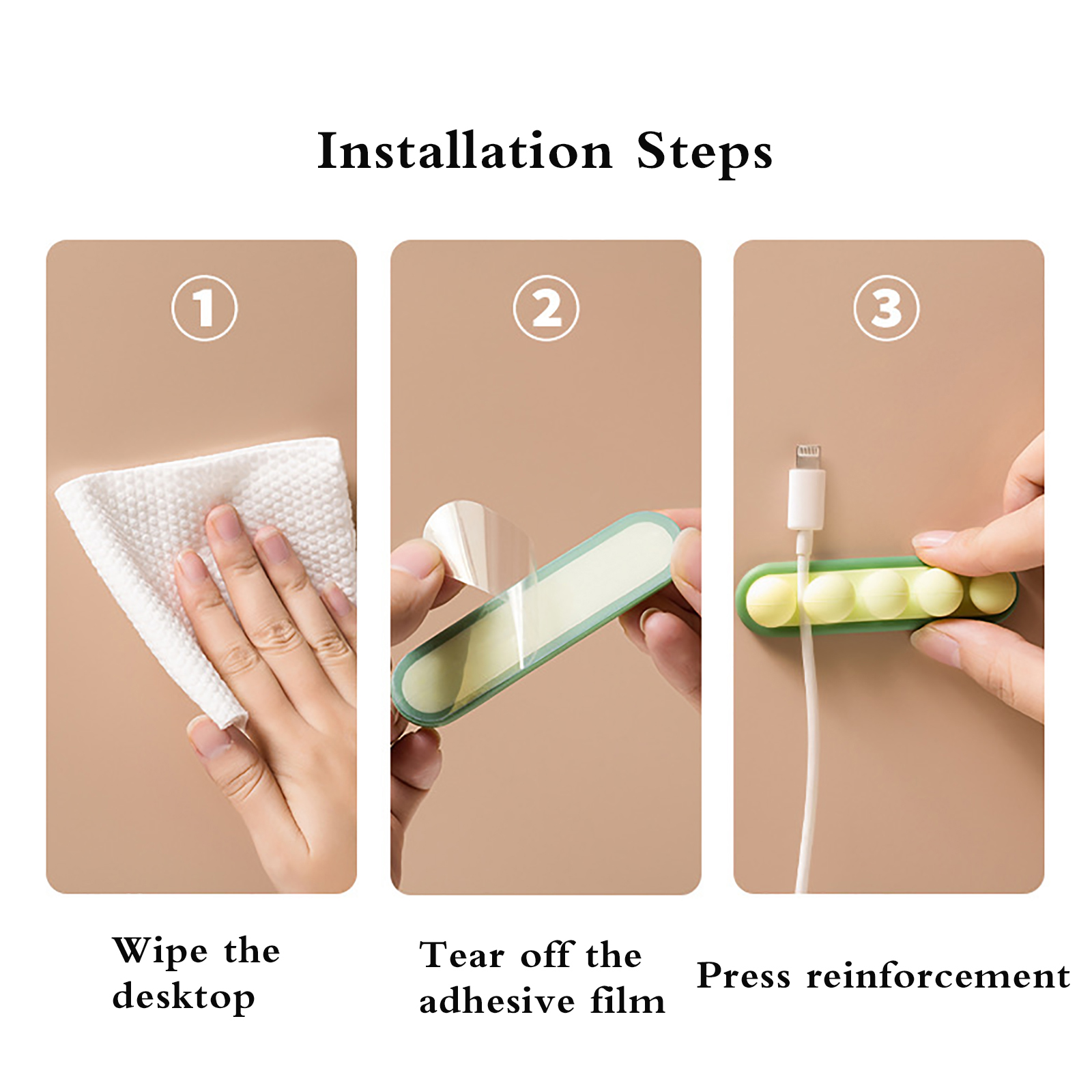 Installation Steps

①

②

③

Wipe the desktop

Tear off the adhesive film

Press reinforcement