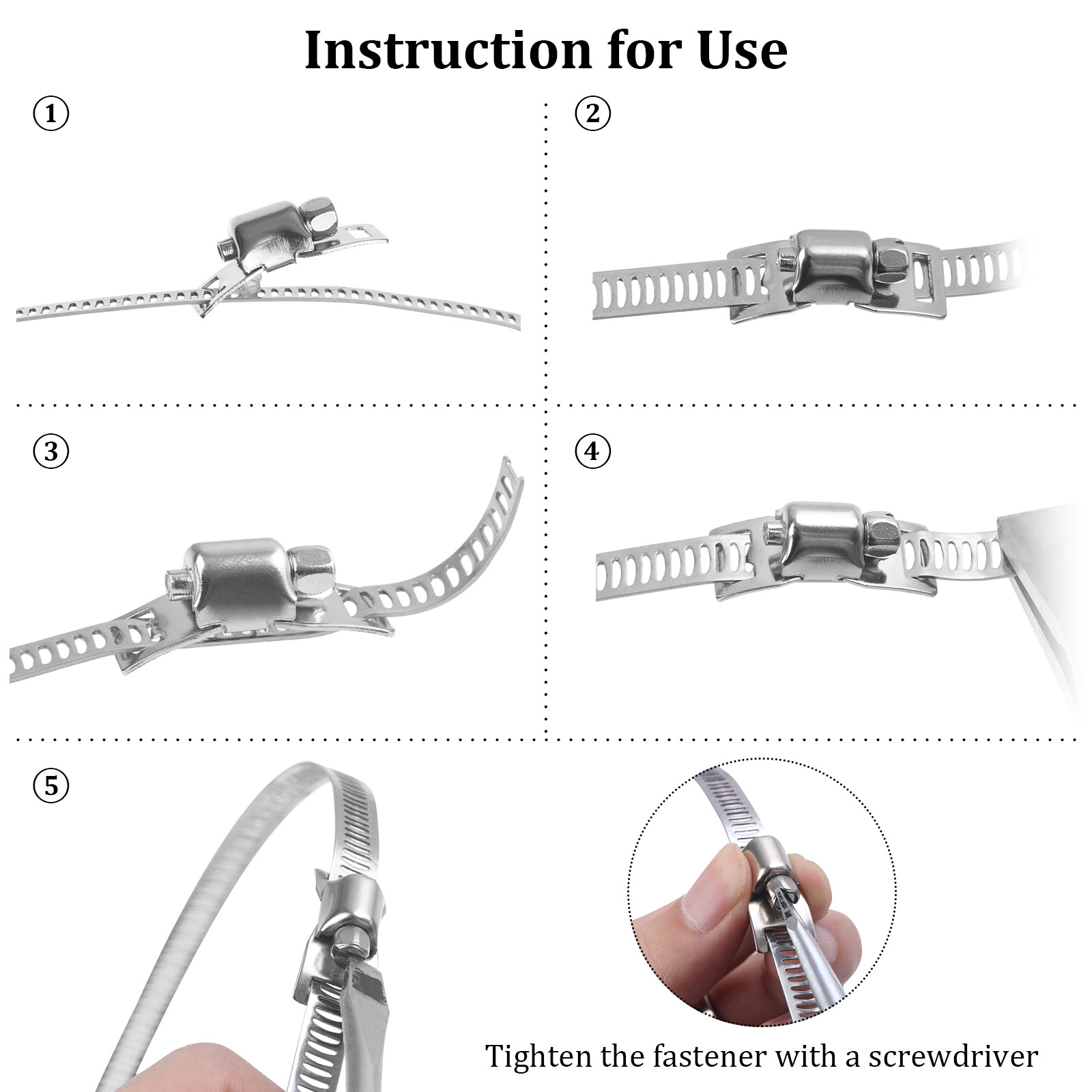 Instruction for Use

①

②

③

④

⑤

Tighten the fastener with a screwdriver