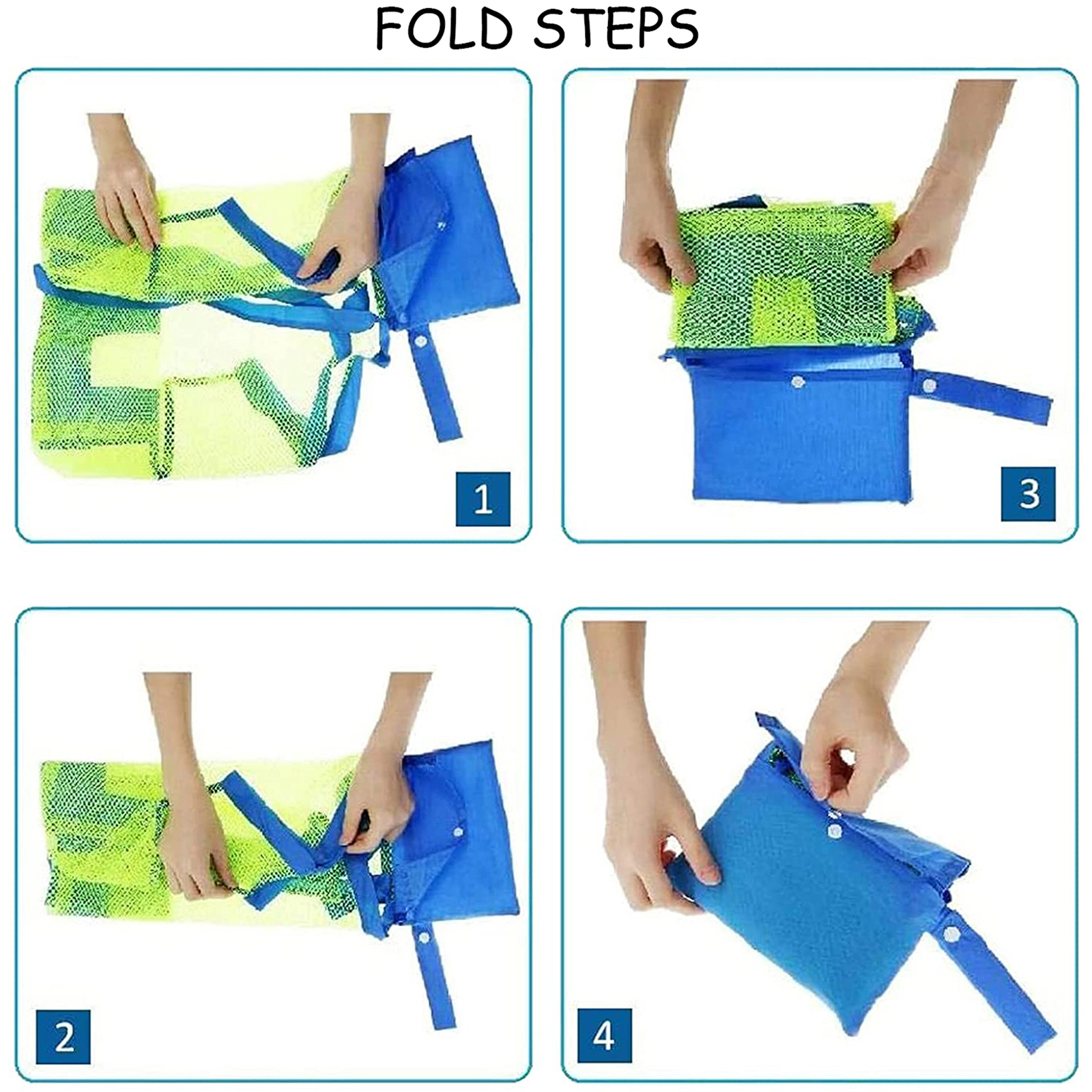 FOLD STEPS

1

3

2

4