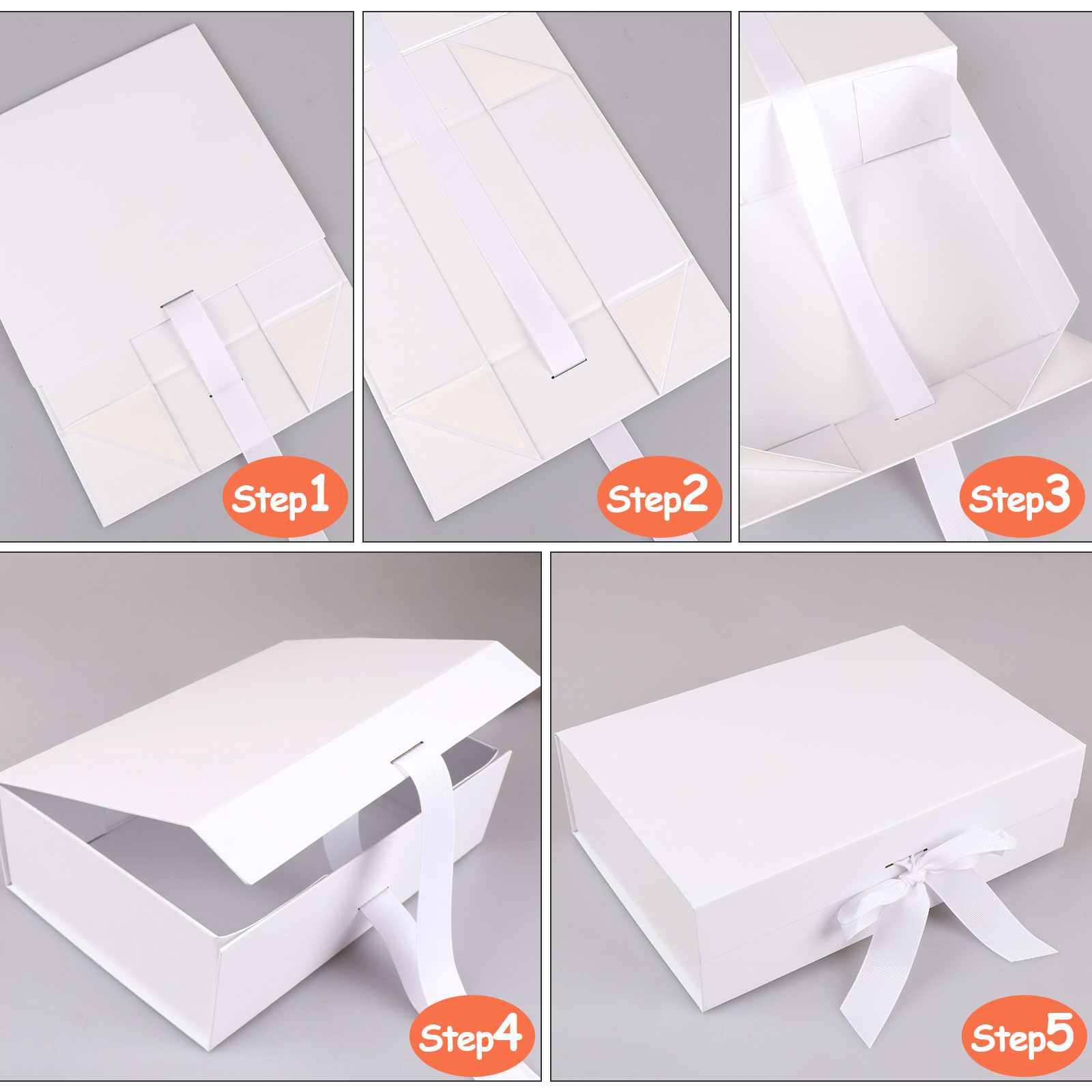 Step1

Step2

Step3

Step4

Step5