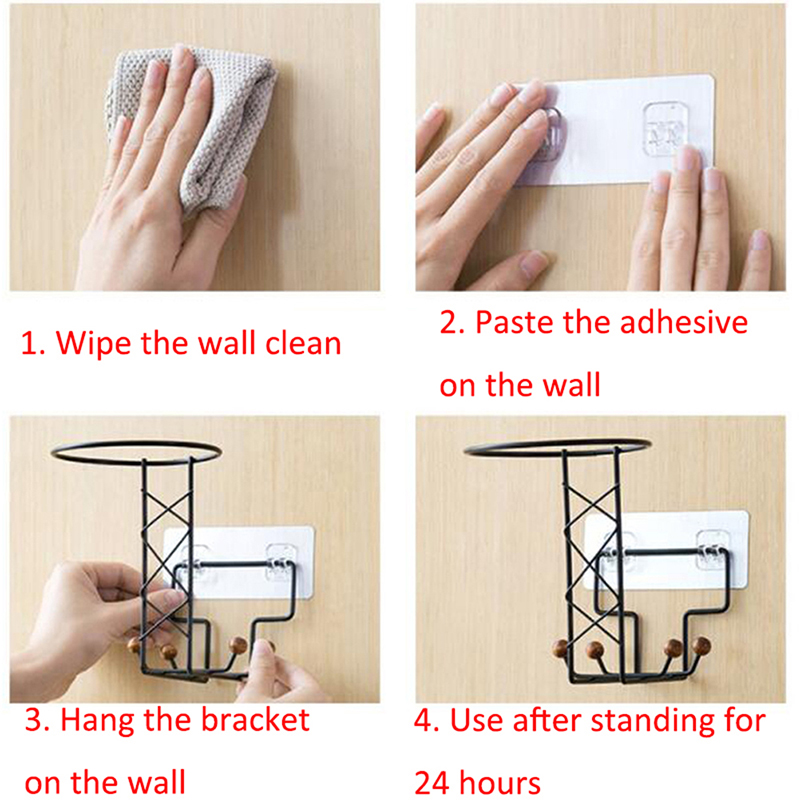 1. Wipe the wall clean

2. Paste the adhesive on the wall

3. Hang the bracket on the wall

4. Use after standing for 24 hours