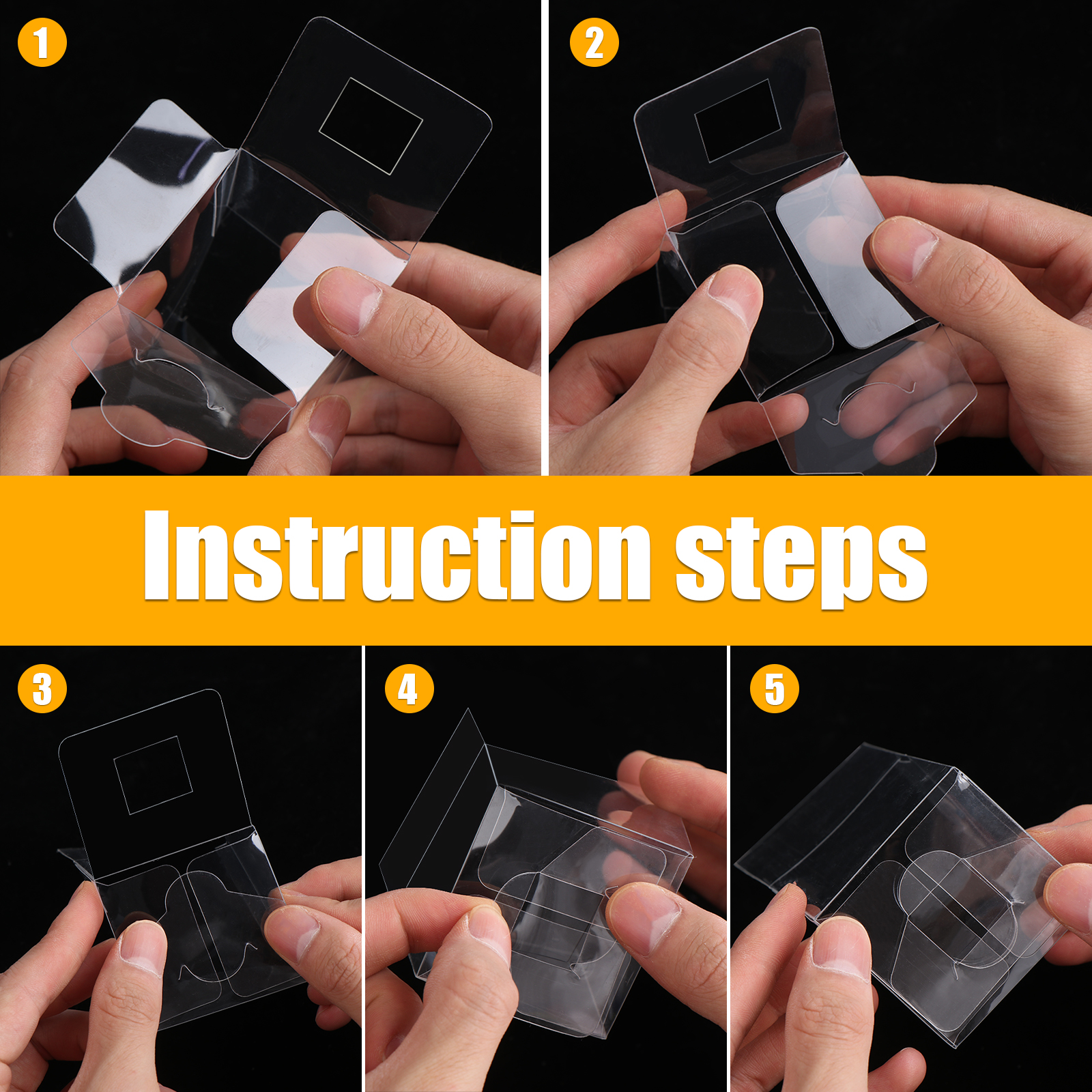 1

2

Instruction steps

3

4

5