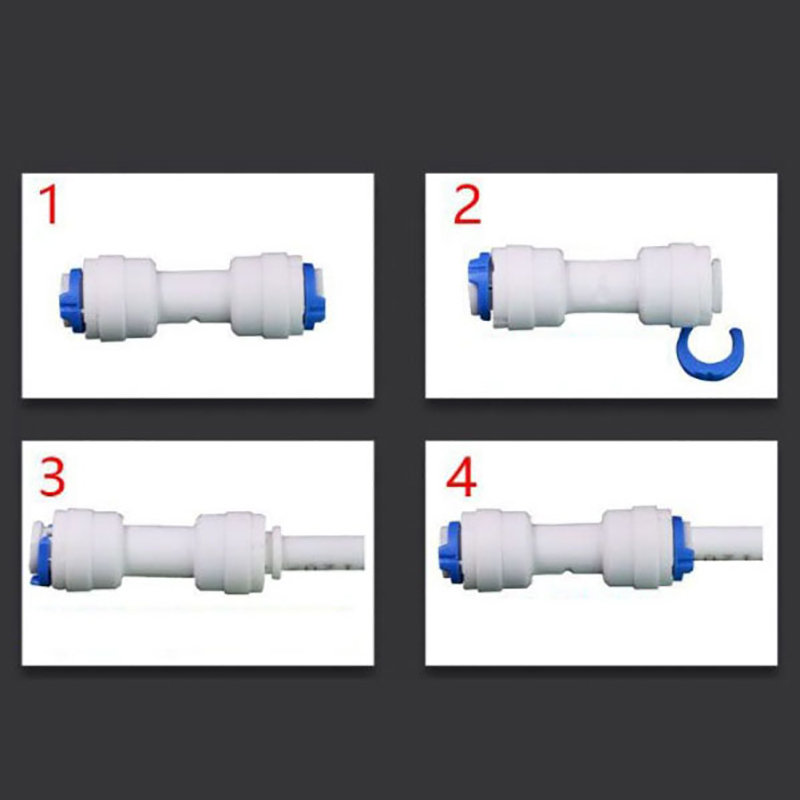 1

2

3

4