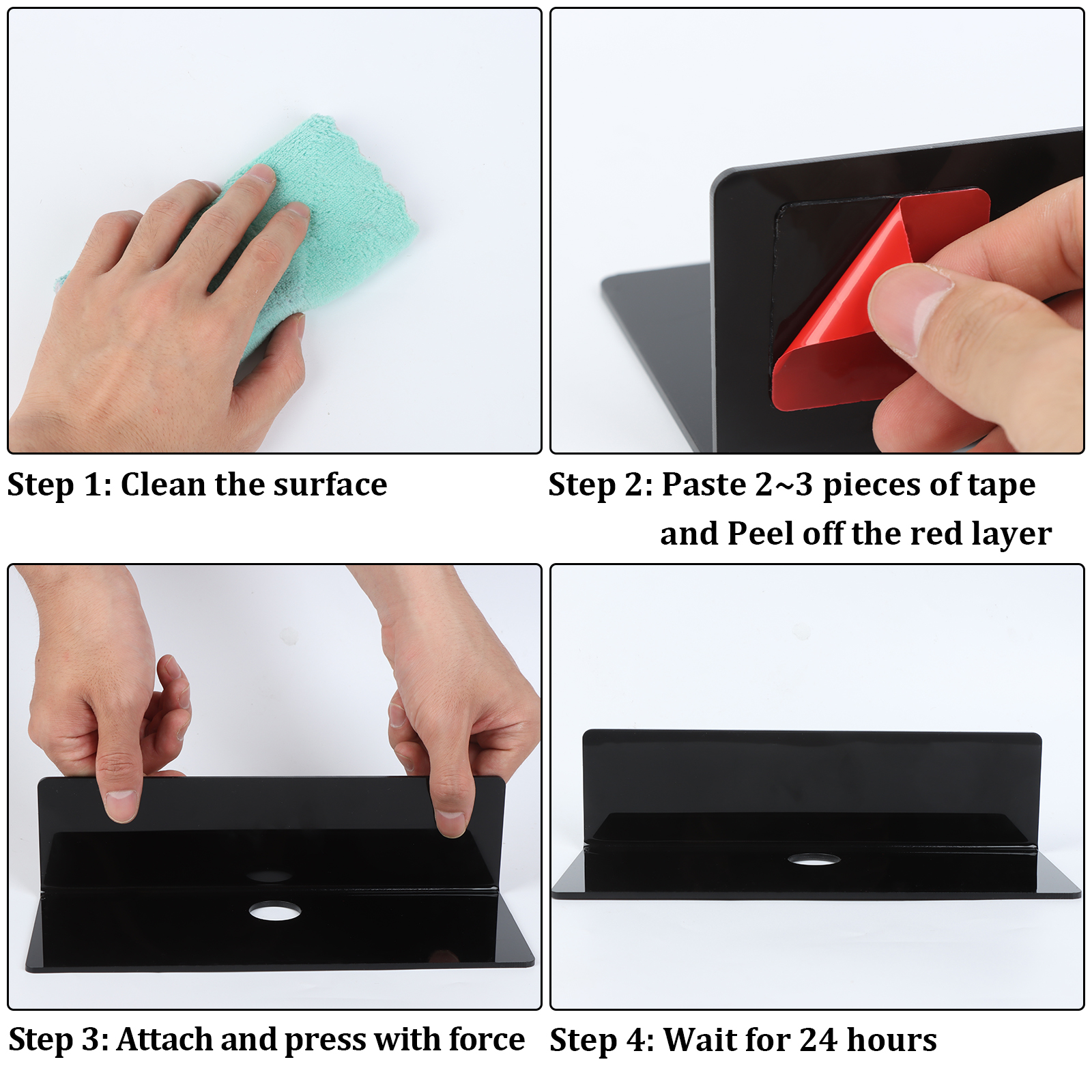 Step 1: Clean the surface

Step 2: Paste 2~3 pieces of tape and Peel off the red layer

Step 3: Attach and press with force

Step 4: Wait for 24 hours