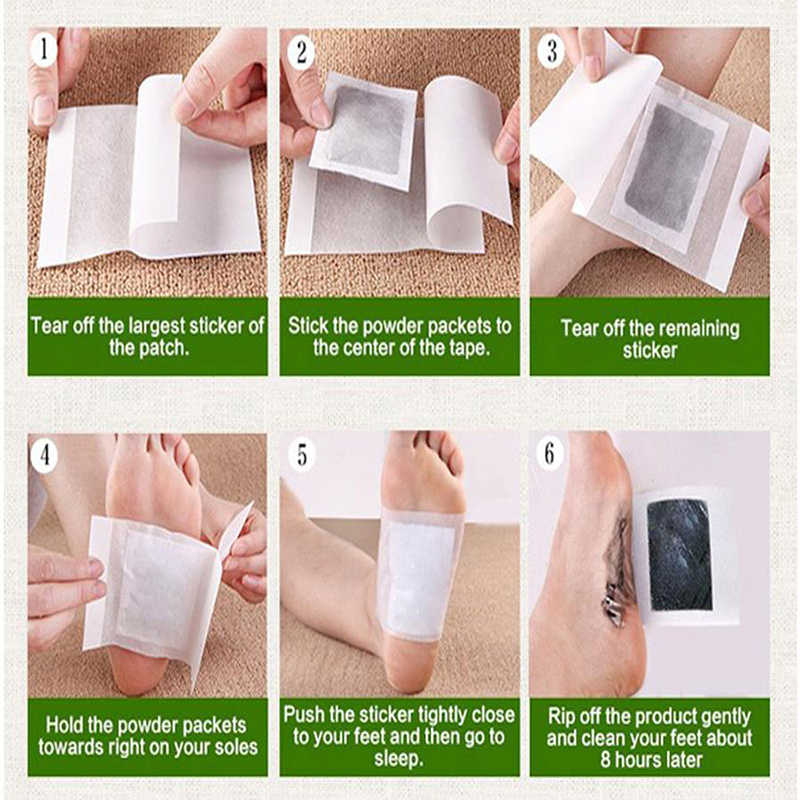 1

Tear off the largest sticker of the patch.

2

Stick the powder packets to the center of the tape.

3

Tear off the remaining sticker

4

Hold the powder packets towards right on your soles

5

Push the sticker tightly close to your feet and then go to sleep.

6

Rip off the product gently and clean your feet about 8 hours later