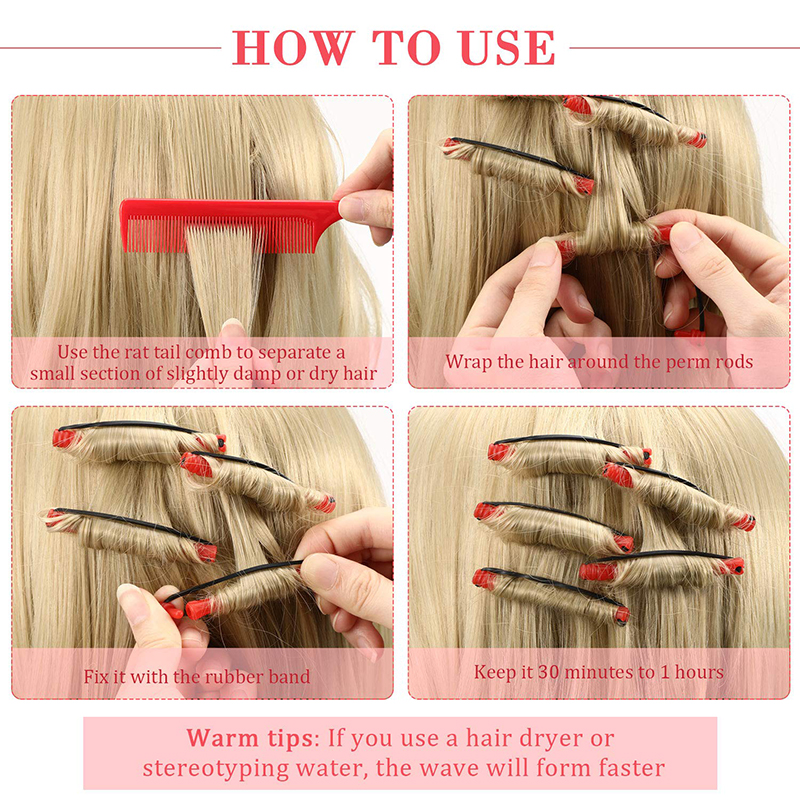 HOW TO USE

Use the rat tail comb to separate a small section of slightly damp or dry hair

Wrap the hair around the perm rods

Fix it with the rubber band

Keep it 30 minutes to 1 hours

Warm tips: If you use a hair dryer or stereotyping water, the wave will form faster