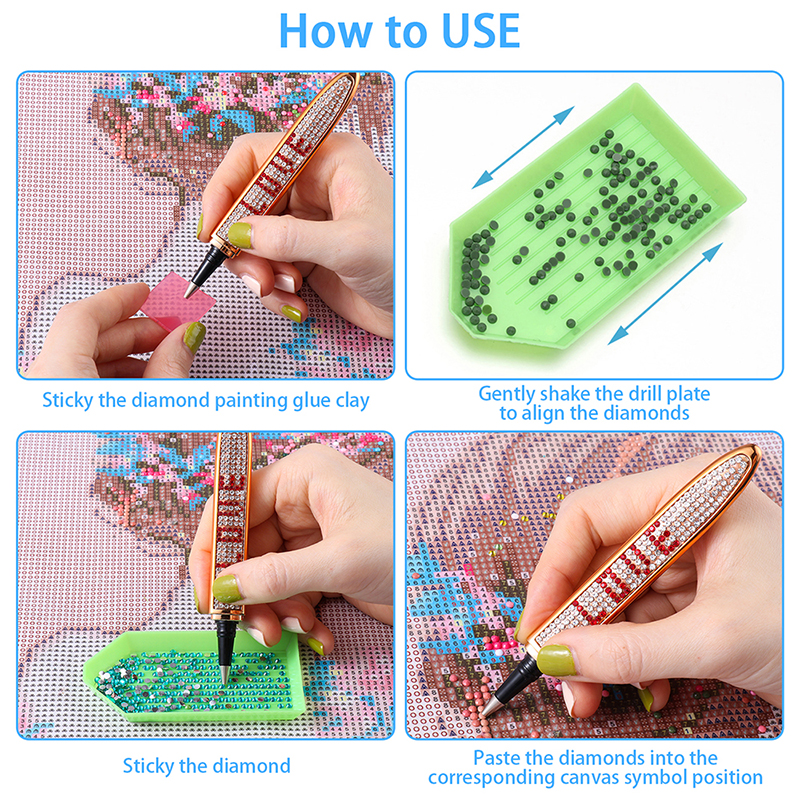 How to USE

Sticky the diamond painting glue clay

Gently shake the drill plate to align the diamonds

Sticky the diamond

Paste the diamonds into the corresponding canvas symbol position