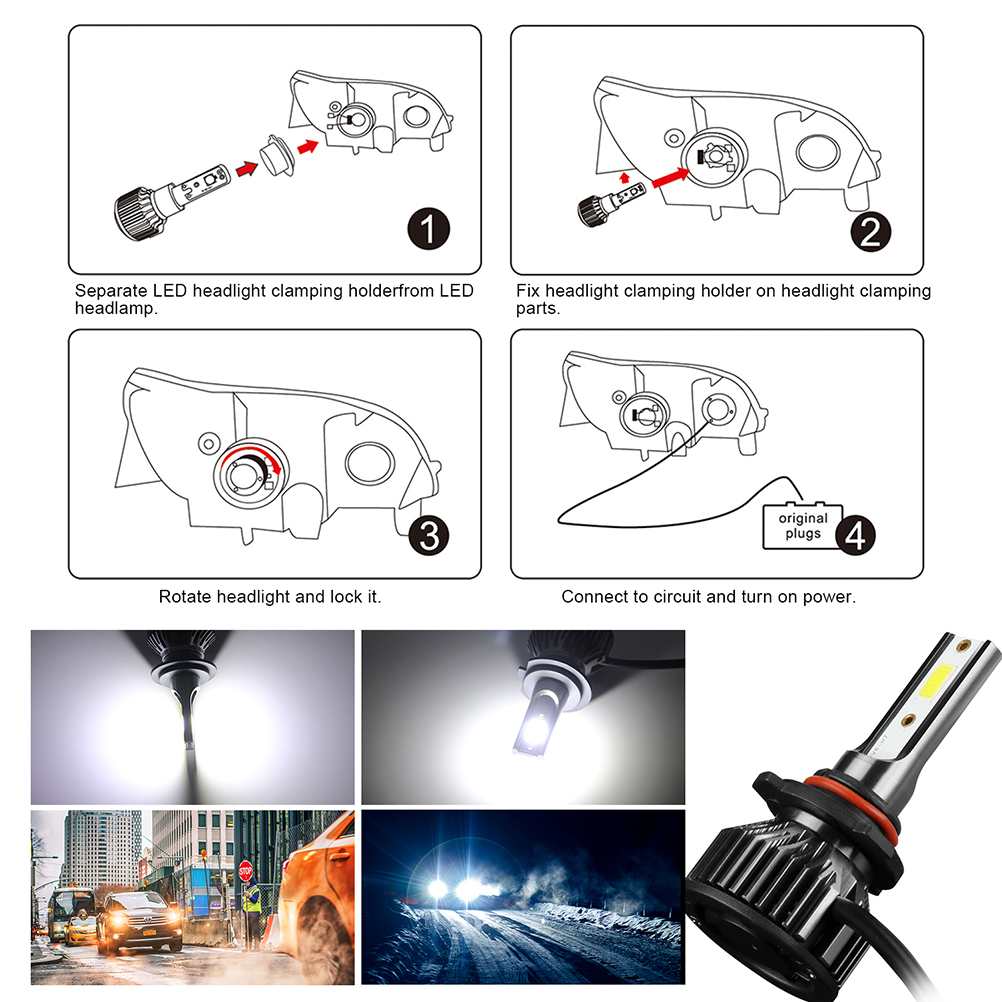 1

Separate LED headlight clamping holderfrom LED headlamp.

2

Fix headlight clamping holder on headlight clamping parts.

3

Rotate headlight and lock it.

original plugs

4

Connect to circuit and turn on power.

STOP