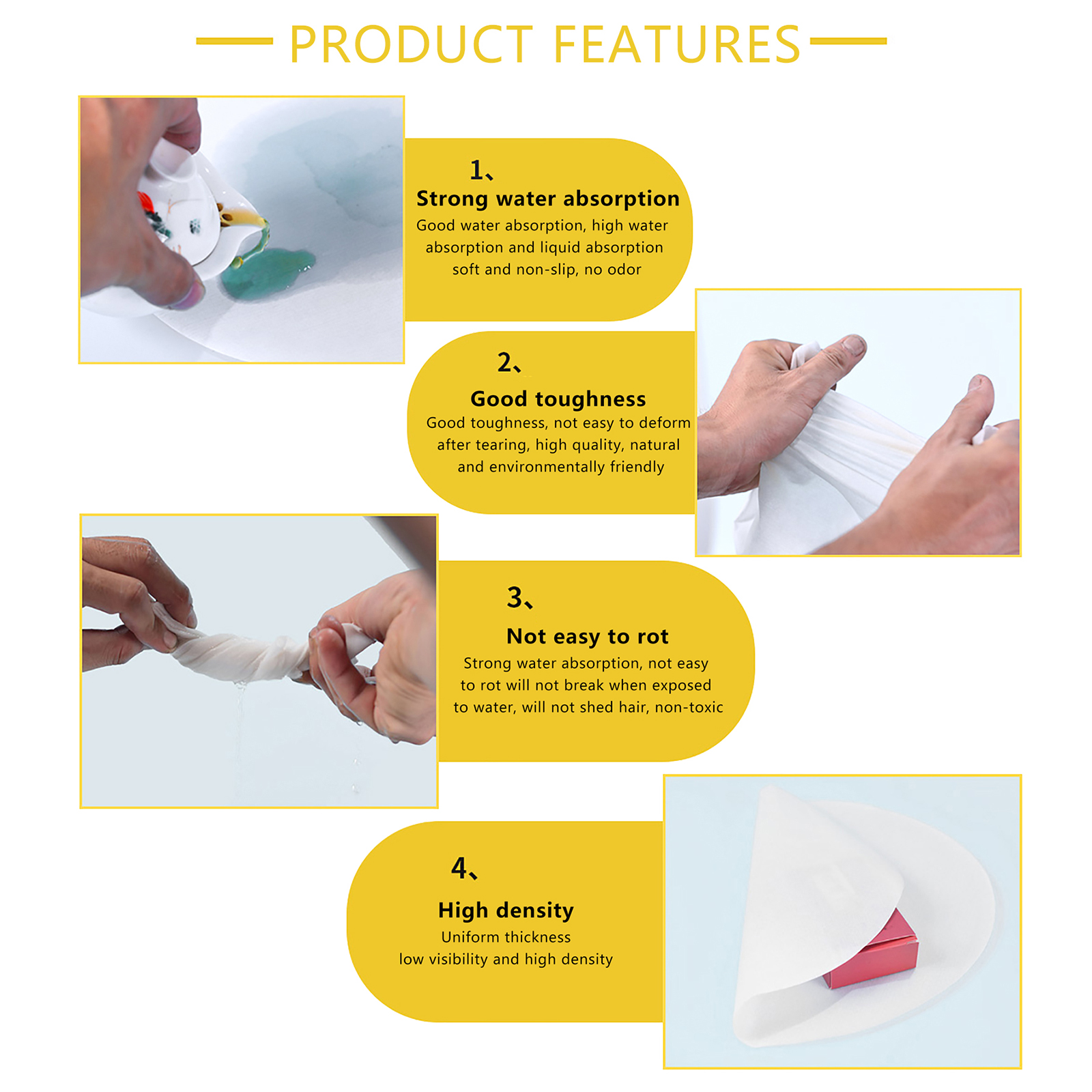 PRODUCT FEATURES

1、
Strong water absorption
Good water absorption, high water absorption and liquid absorption soft and non-slip, no odor

2、
Good toughness
Good toughness, not easy to deform after tearing, high quality, natural and environmentally friendly

3、
Not easy to rot
Strong water absorption, not easy to rot will not break when exposed to water, will not shed hair, non-toxic

4、
High density
Uniform thickness
low visibility and high density