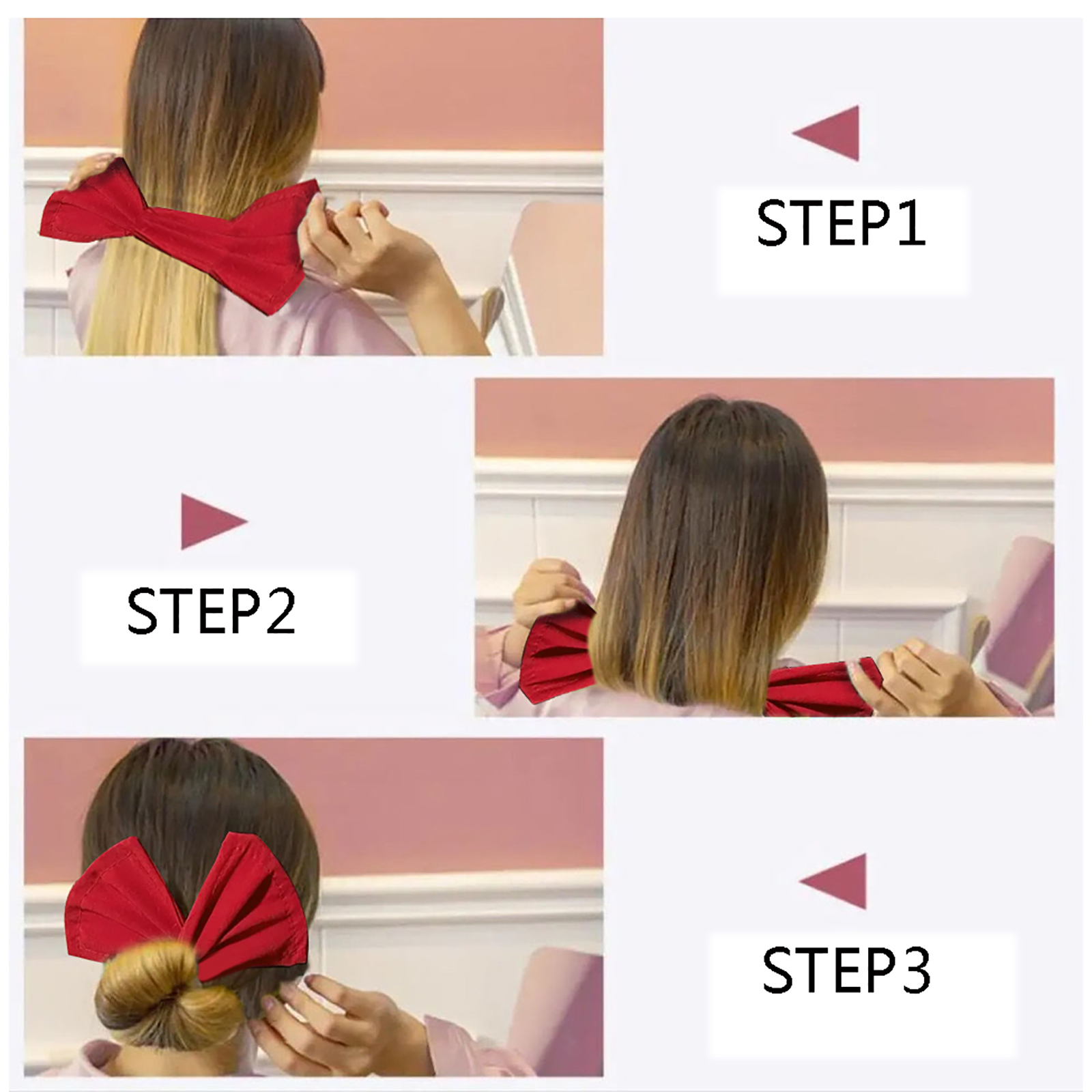 STEP1

STEP2

STEP3