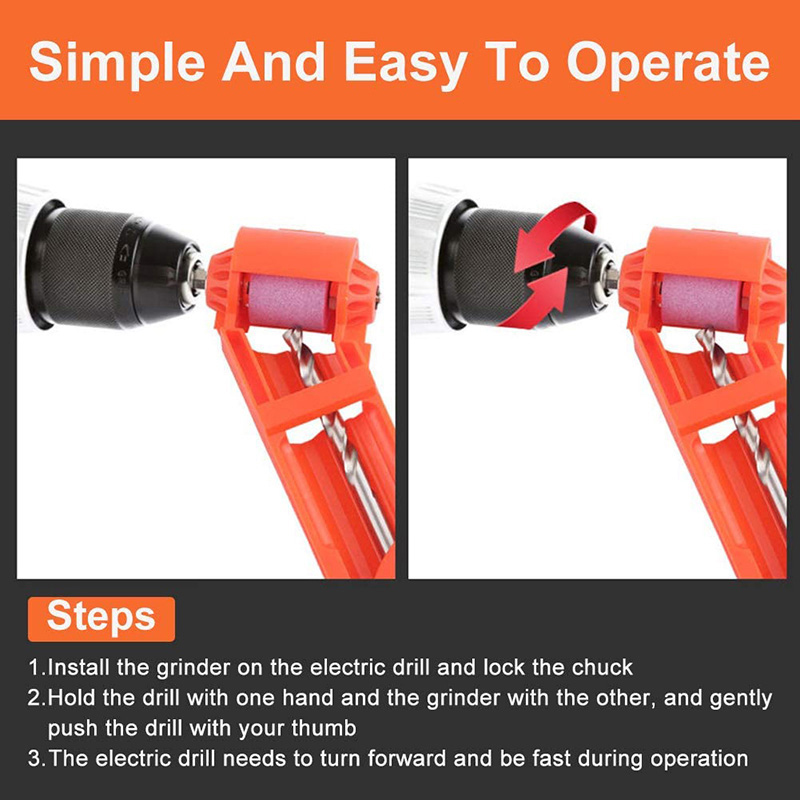 Simple And Easy To Operate

Steps

1.Install the grinder on the electric drill and lock the chuck
2.Hold the drill with one hand and the grinder with the other, and gently push the drill with your thumb
3.The electric drill needs to turn forward and be fast during operation