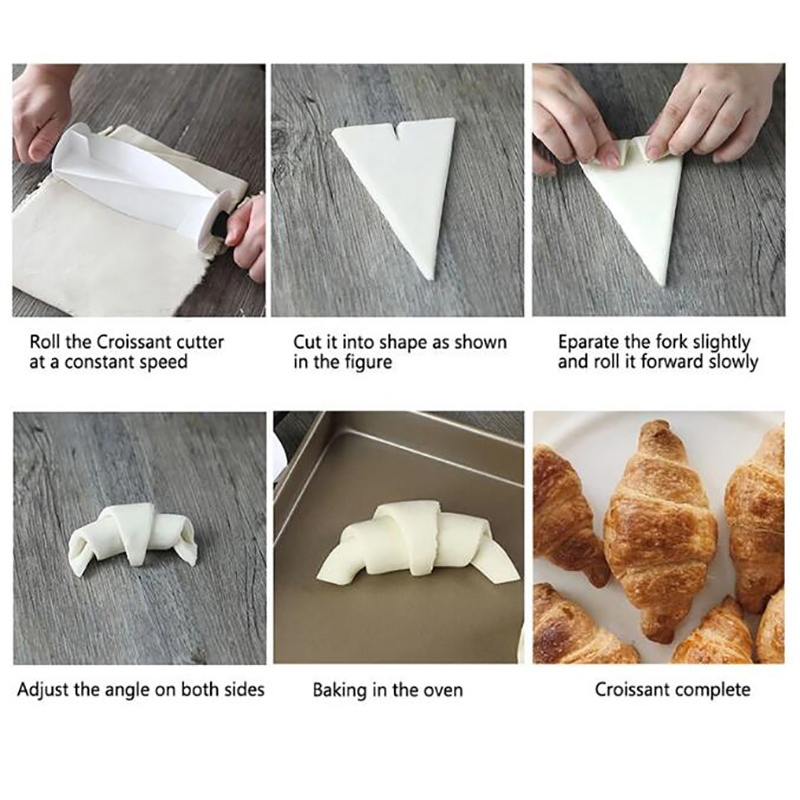 Roll the Croissant cutter at a constant speed

Cut it into shape as shown in the figure

Eparate the fork slightly and roll it forward slowly

Adjust the angle on both sides

Baking in the oven

Croissant complete