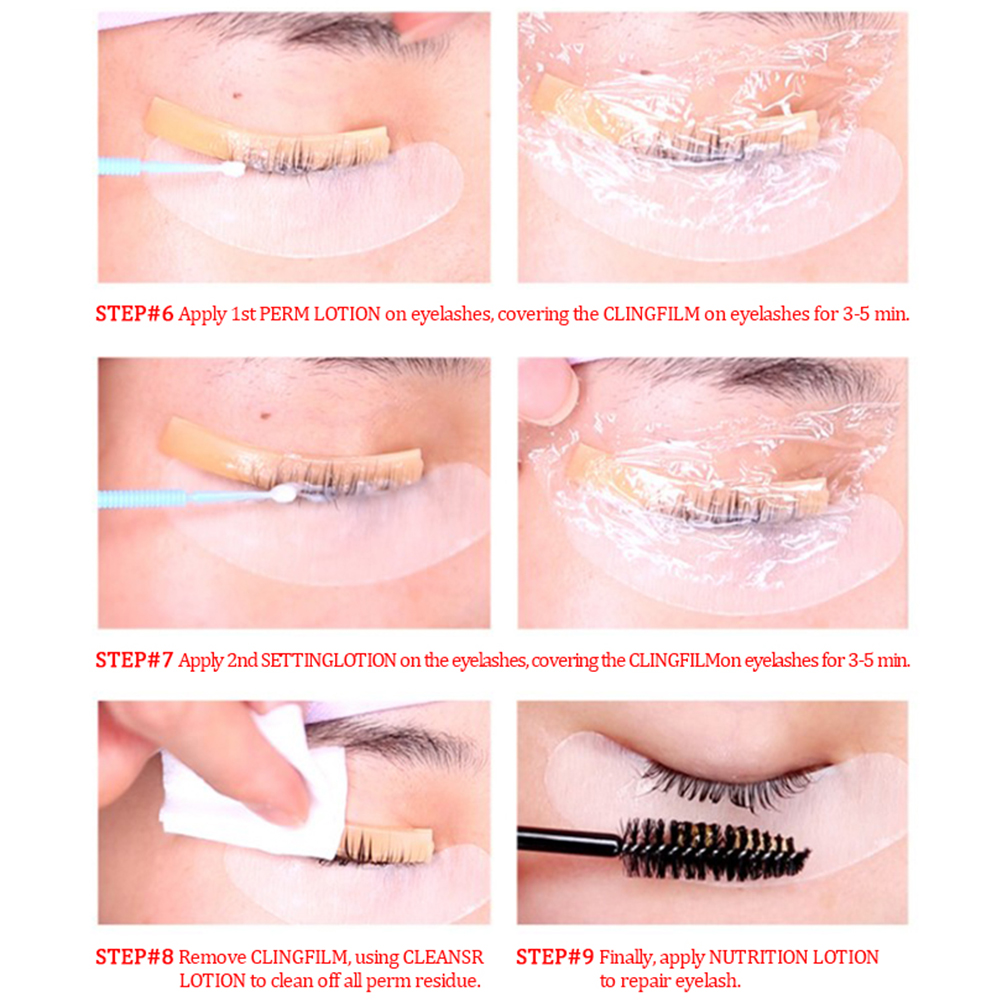 STEP#6 Apply 1st PERM LOTION on eyelashes, covering the CLINGFILM on eyelashes for 3-5 min.

STEP#7 Apply 2nd SETTINGLOTION on the eyelashes, covering the CLINGFILMon eyelashes for 3-5 min.

STEP#8 Remove CLINGFILM, using CLEANSR LOTION to clean off all perm residue.

STEP#9 Finally, apply NUTRITION LOTION to repair eyelash.