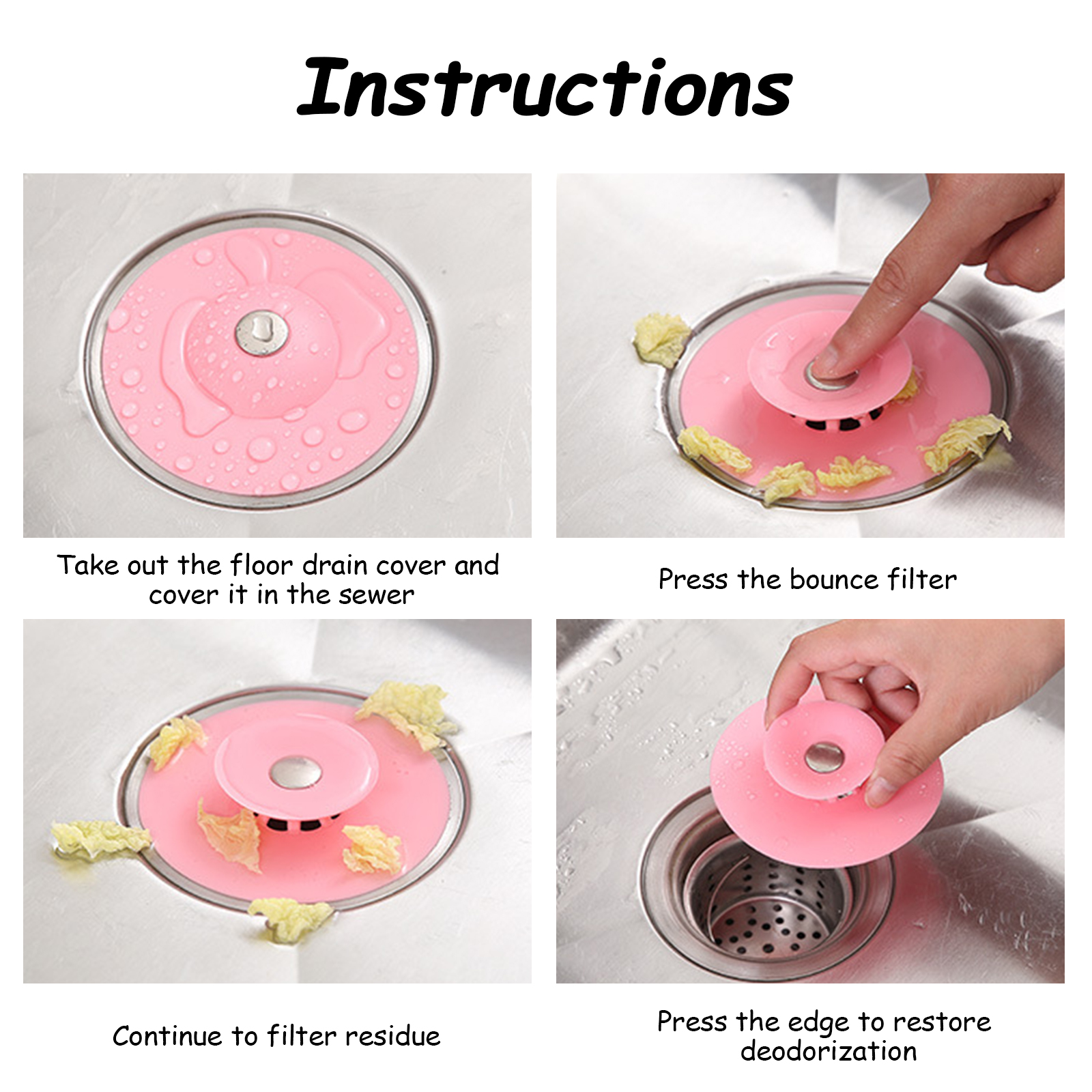 Instructions

Take out the floor drain cover and cover it in the sewer

Press the bounce filter

Continue to filter residue

Press the edge to restore deodorization