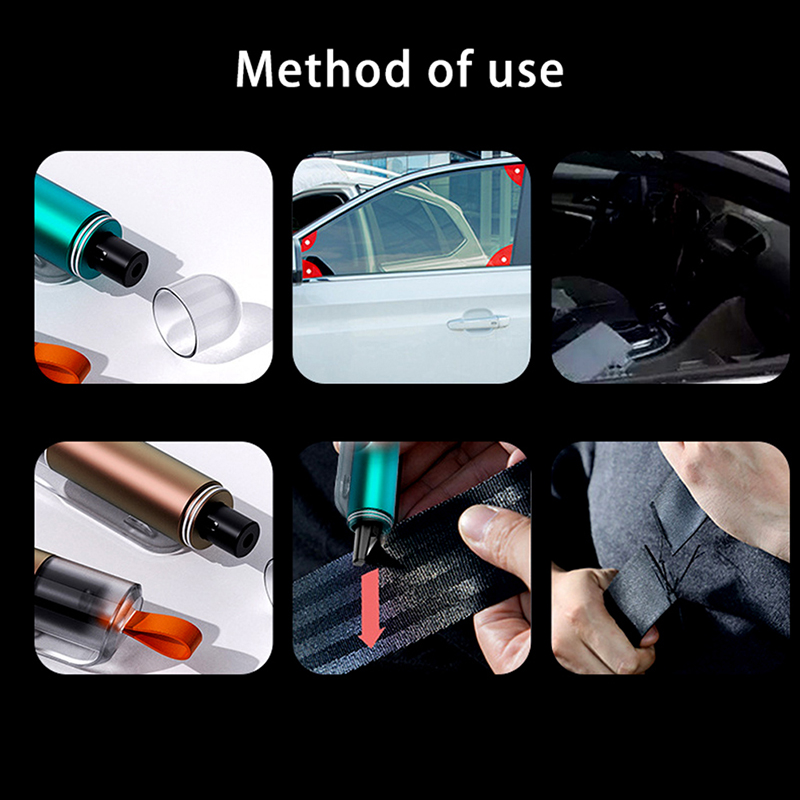 Method of use