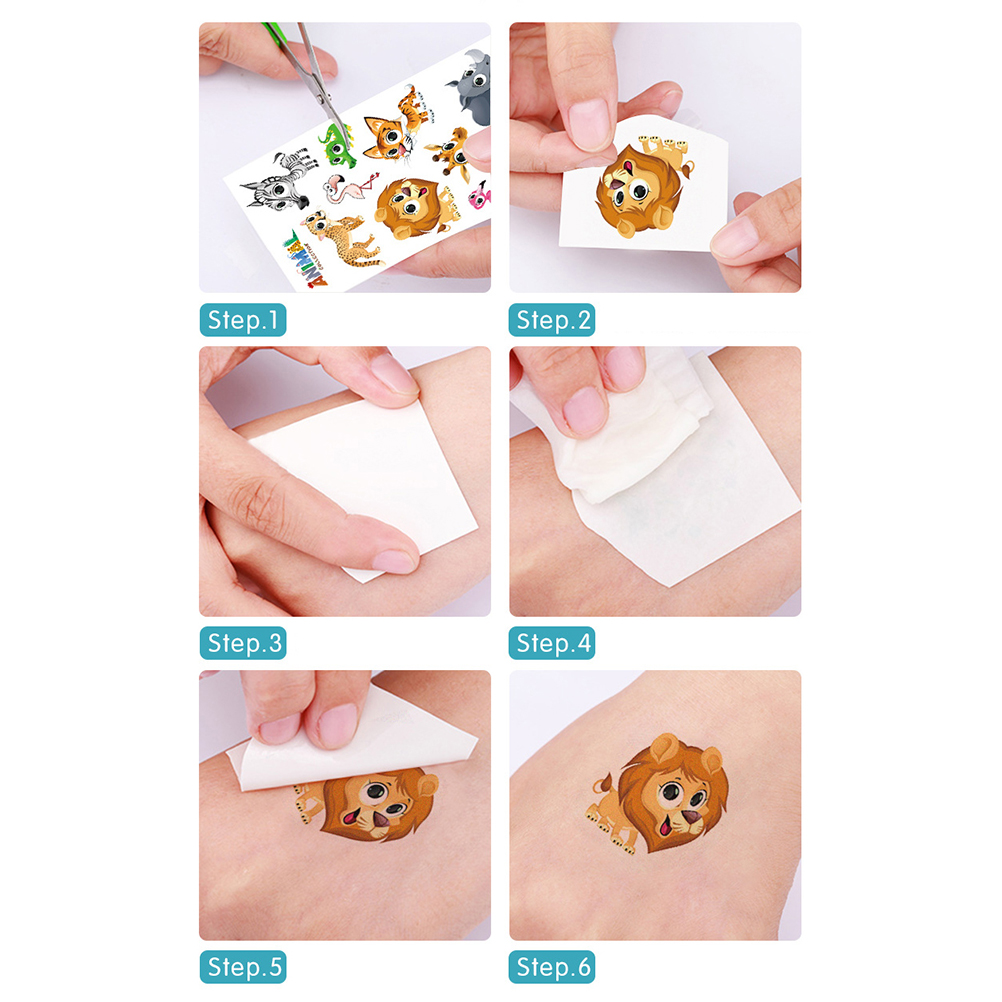 ANIMAL

Step.1

Step.2

Step.3

Step.4

Step.5

Step.6