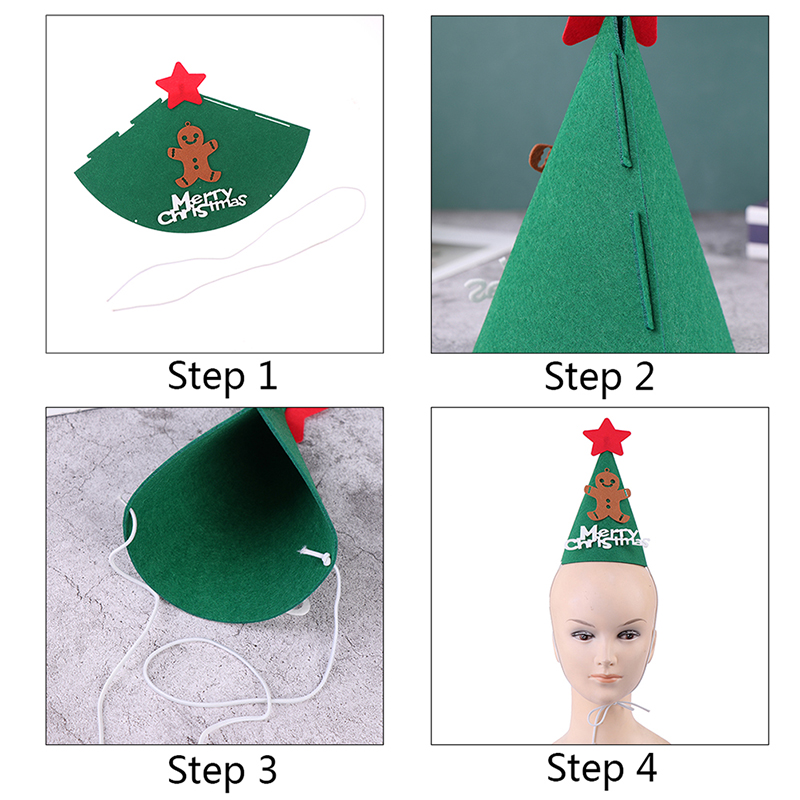 Merry Christmas

Step 1

Step 2

Step 3

Merry Christmas

Step 4