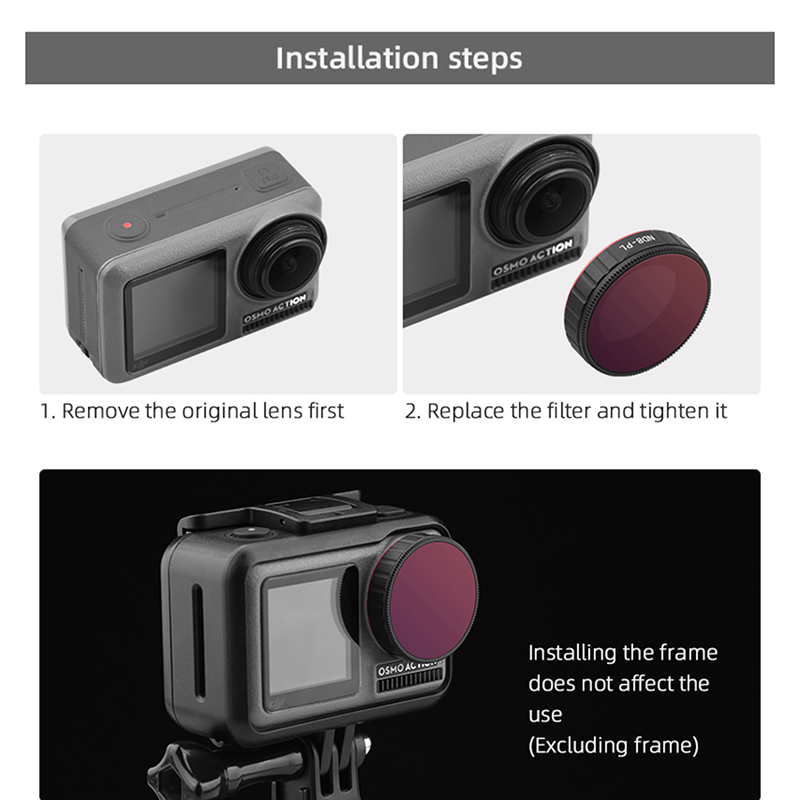 Installation steps

OSMO ACTION

OSMO ACTION

ND8-PL

1. Remove the original lens first

2. Replace the filter and tighten it

OSMO ACTION

Installing the frame does not affect the use
(Excluding frame)