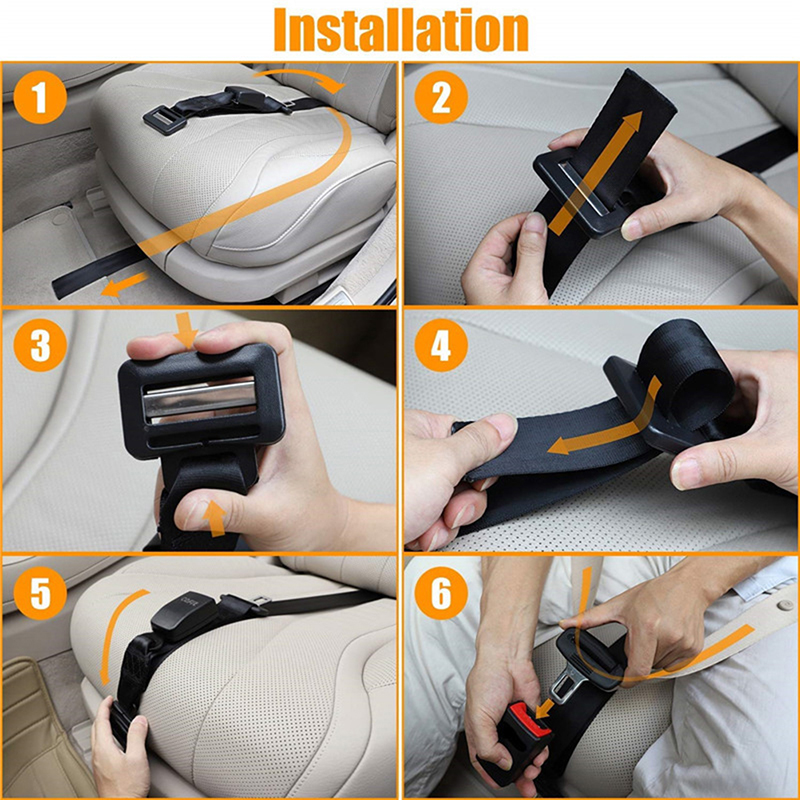 Installation

1

2

3

4

5

6