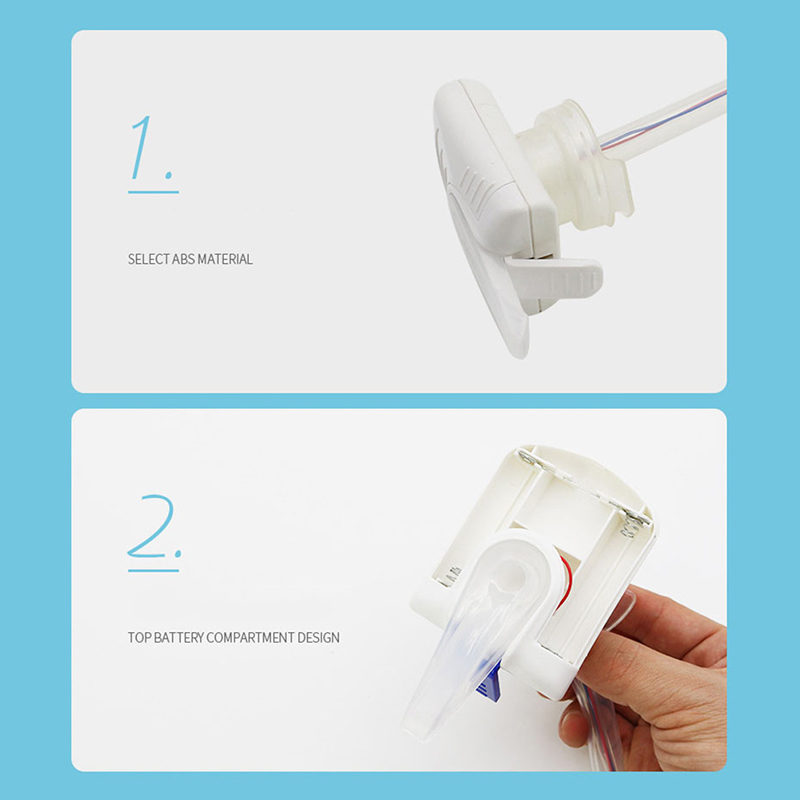 1.

SELECT ABS MATERIAL

2.

TOP BATTERY COMPARTMENT DESIGN